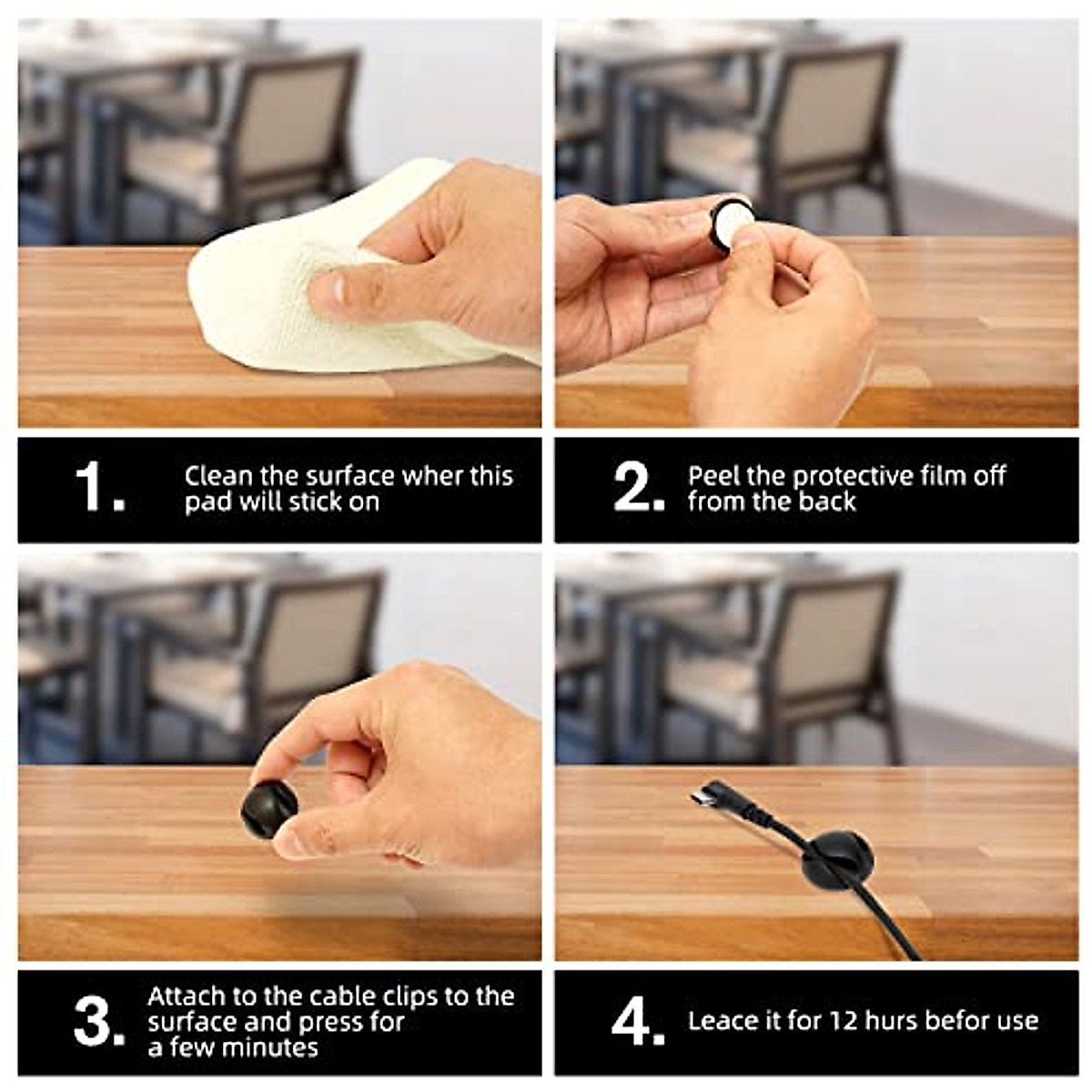 1. Clean the surface wher this pad will stick on

2. Peel the protective film off from the back

3. Attach to the cable clips to the surface and press for a few minutes

4. Leace it for 12 hurs befor use