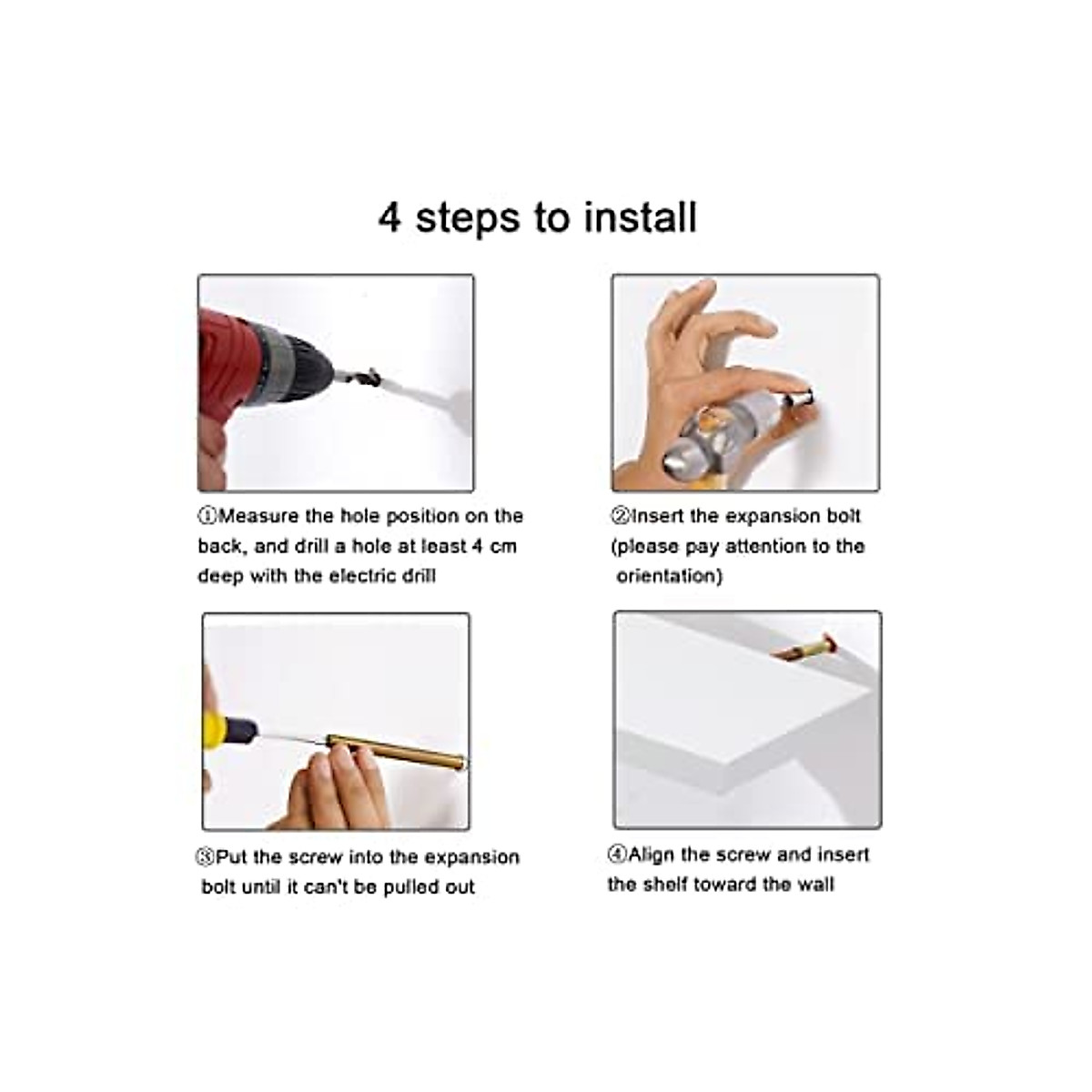 4 steps to install

①Measure the hole position on the back, and drill a hole at least 4 cm deep with the electric drill

②Insert the expansion bolt (please pay attention to the orientation)

③Put the screw into the expansion bolt until it can't be pulled out

④Align the screw and insert the shelf toward the wall