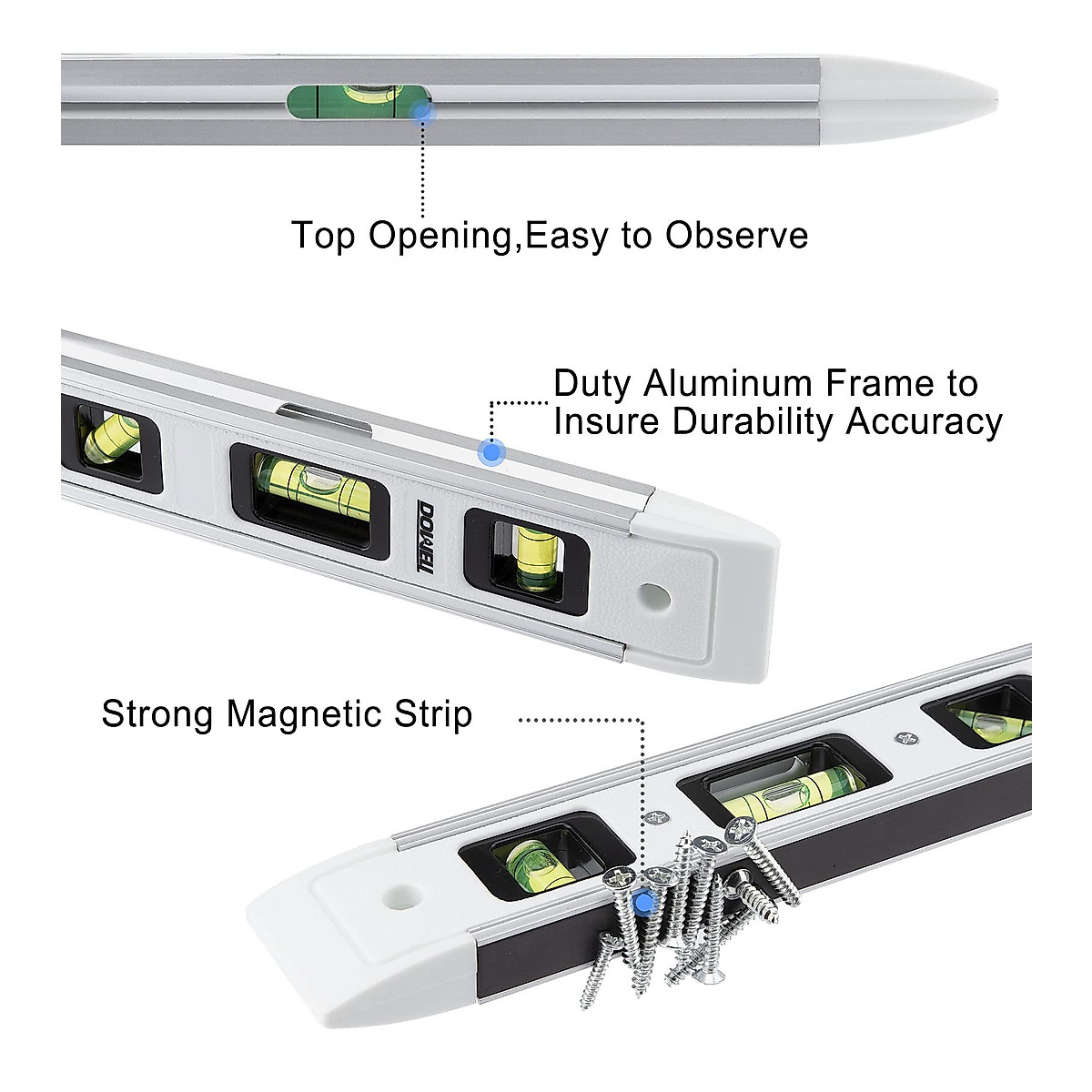 Top Opening,Easy to Observe

Duty Aluminum Frame to Insure Durability Accuracy

DOWELL

Strong Magnetic Strip