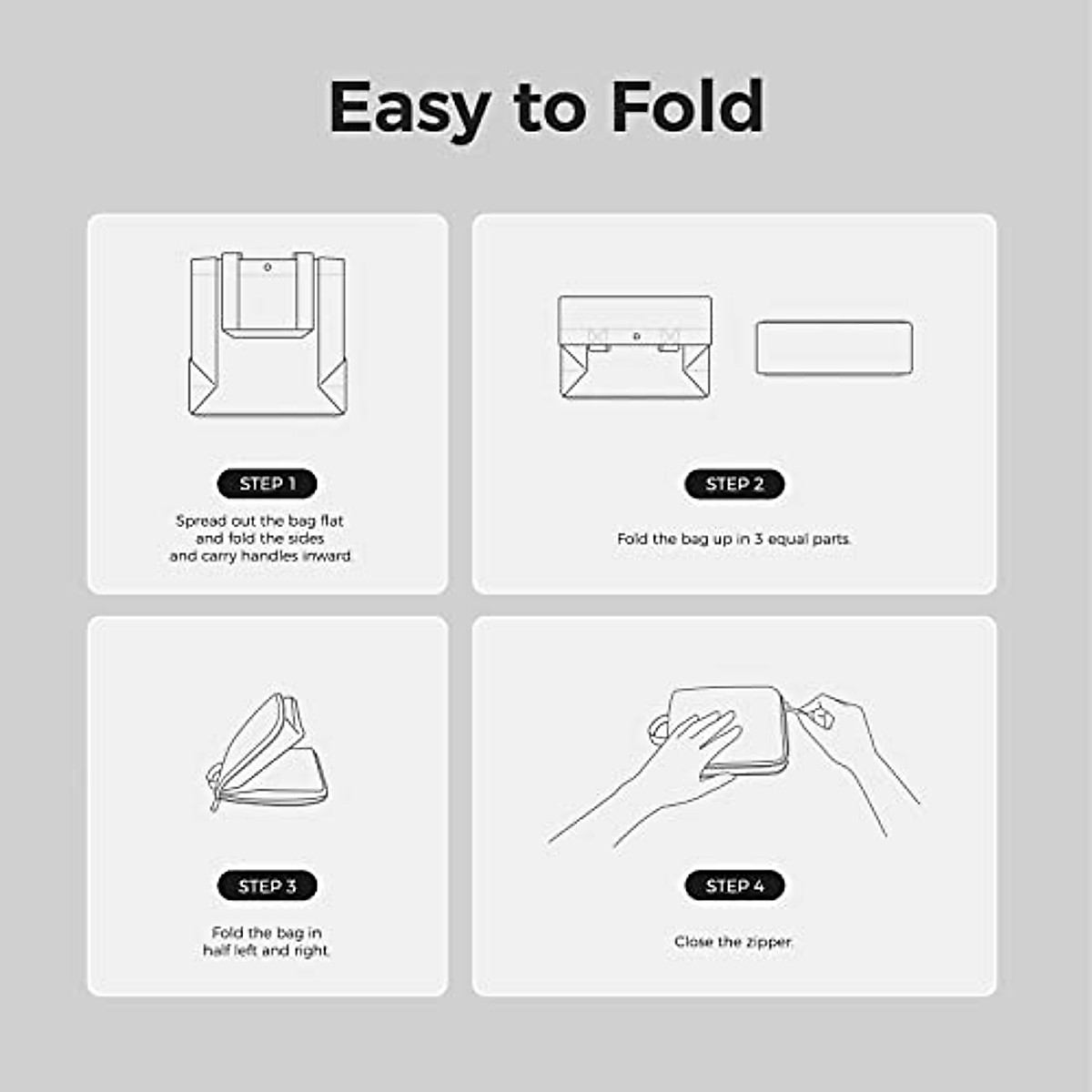 Easy to Fold

STEP 1

Spread out the bag flat and fold the sides and carry handles inward.

STEP 2

Fold the bag up in 3 equal parts.

STEP 3

Fold the bag in half left and right.

STEP 4

Close the zipper.