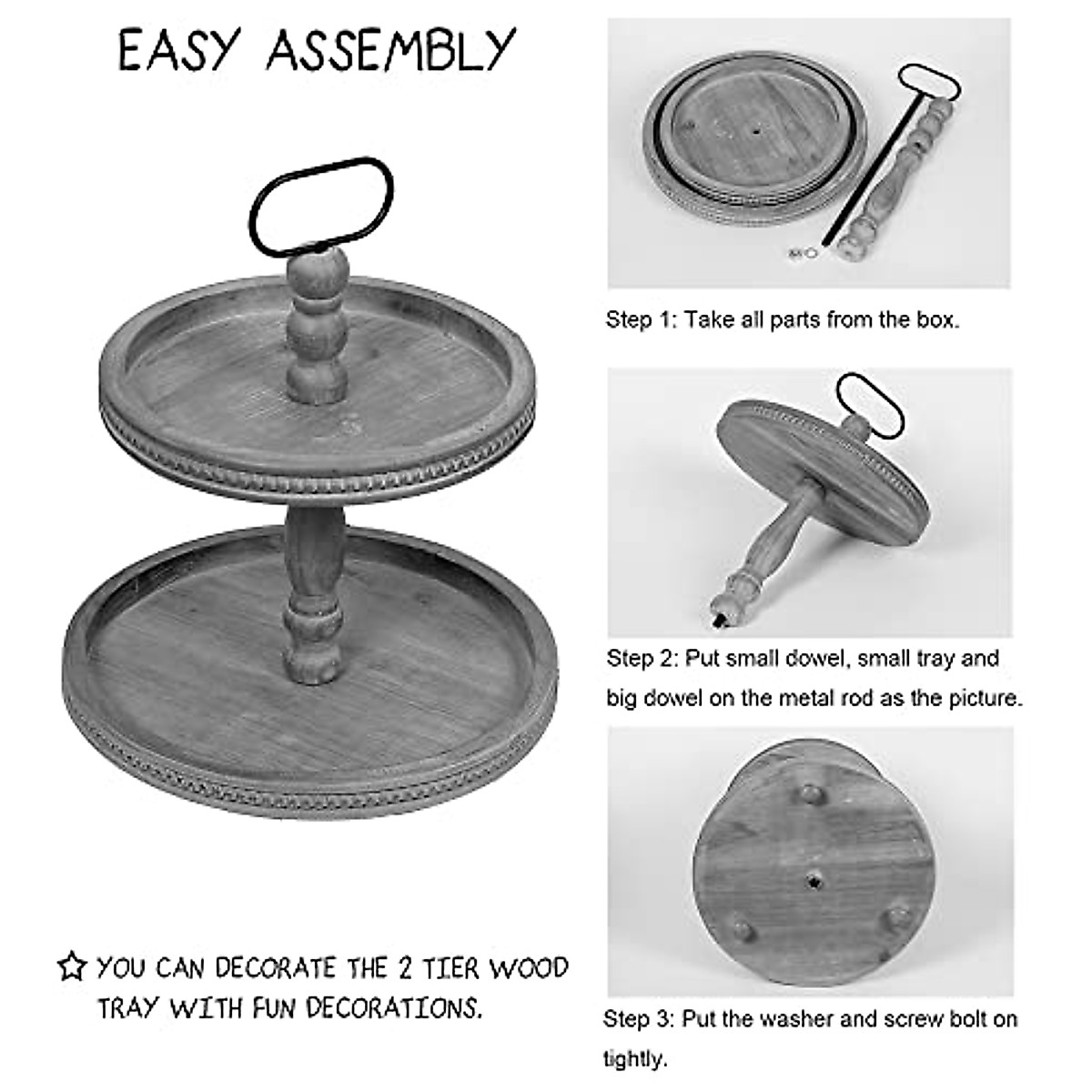 EASY ASSEMBLY

☆ YOU CAN DECORATE THE 2 TIER WOOD TRAY WITH FUN DECORATIONS.

Step 1: Take all parts from the box.

Step 2: Put small dowel, small tray and big dowel on the metal rod as the picture.

Step 3: Put the washer and screw bolt on tightly.