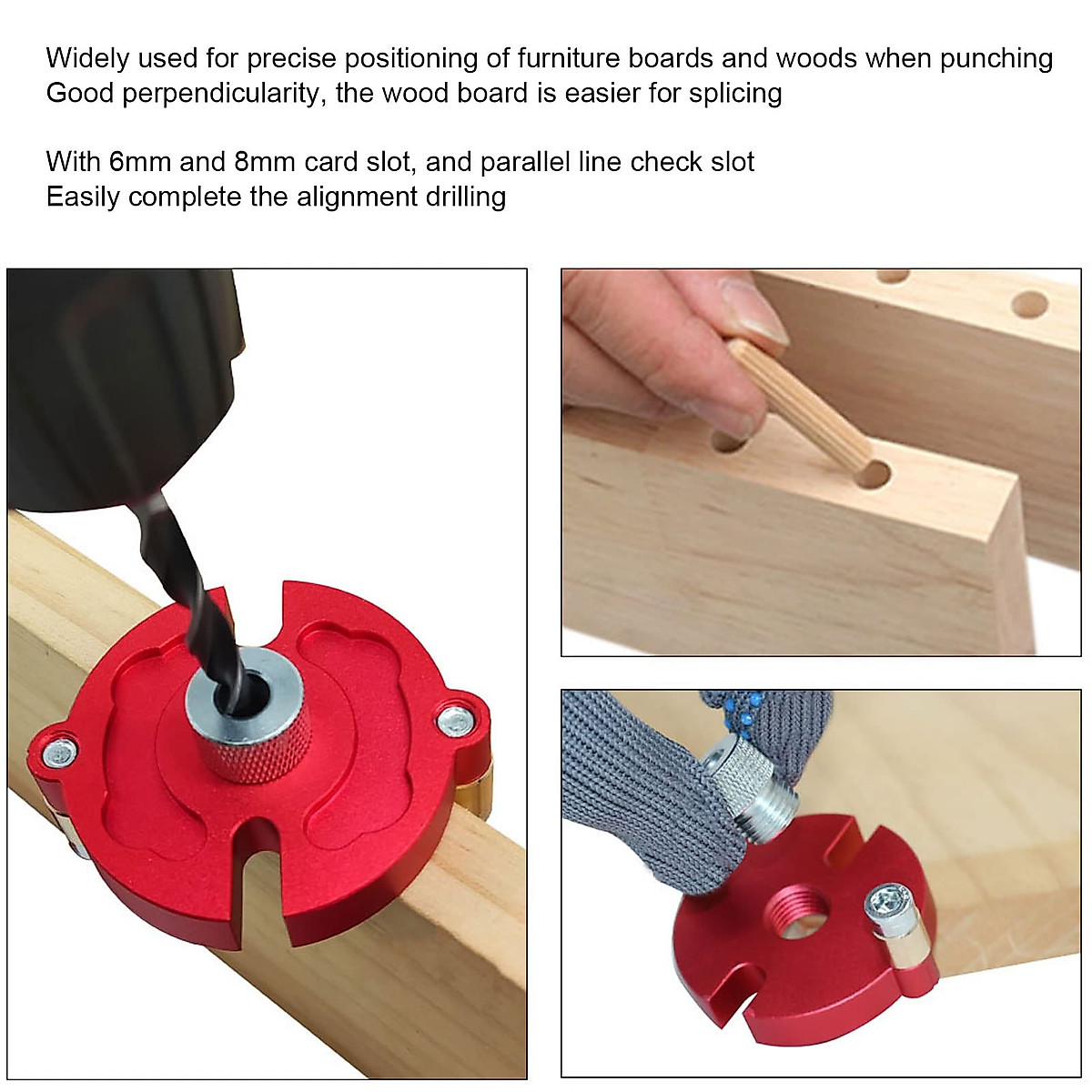 Widely used for precise positioning of furniture boards and woods when punching
Good perpendicularity, the wood board is easier for splicing

With 6mm and 8mm card slot, and parallel line check slot
Easily complete the alignment drilling