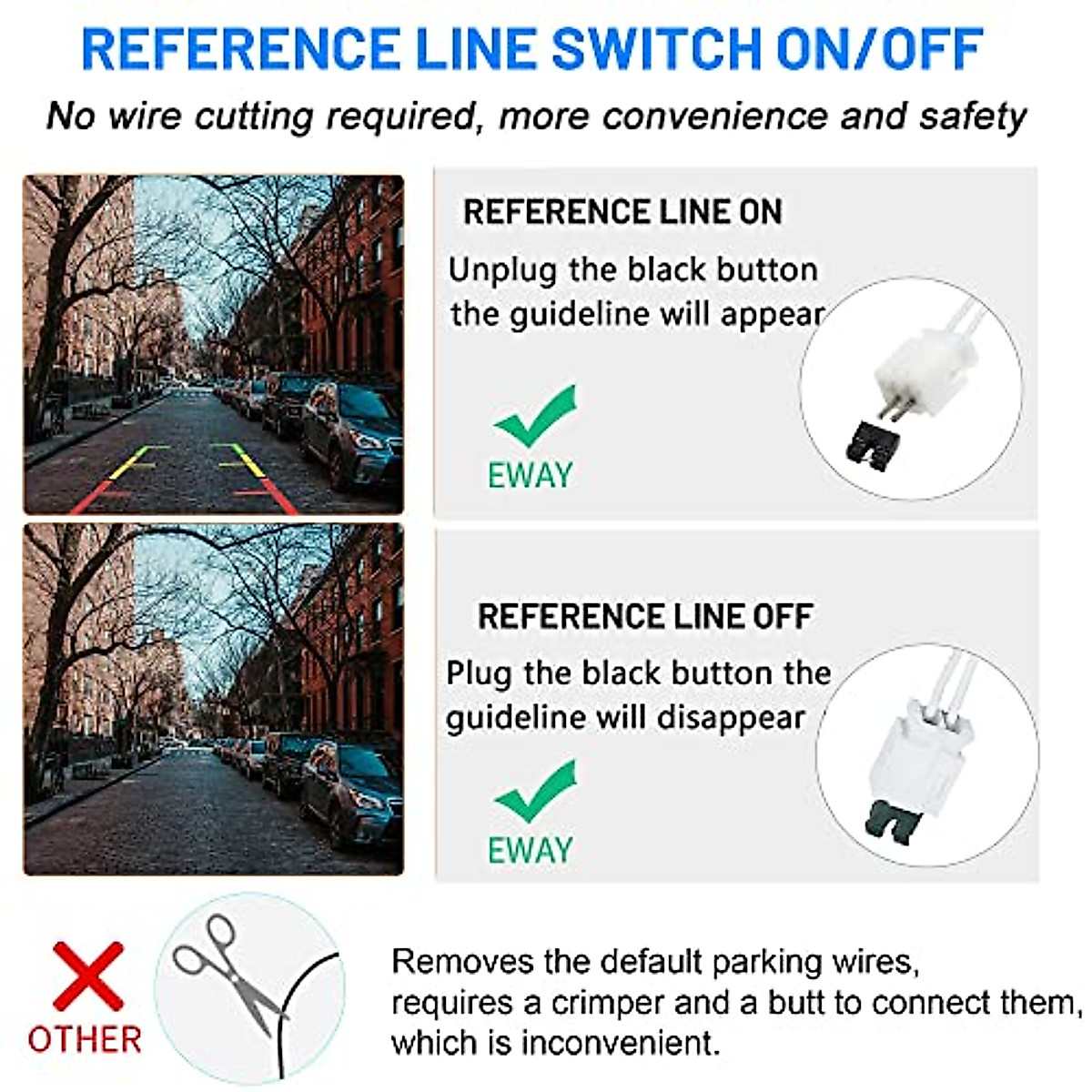 REFERENCE LINE SWITCH ON/OFF

No wire cutting required, more convenience and safety

REFERENCE LINE ON

Unplug the black button the guideline will appear

EWAY

REFERENCE LINE OFF

Plug the black button the guideline will disappear

EWAY

OTHER

Removes the default parking wires, requires a crimper and a butt to connect them, which is inconvenient.