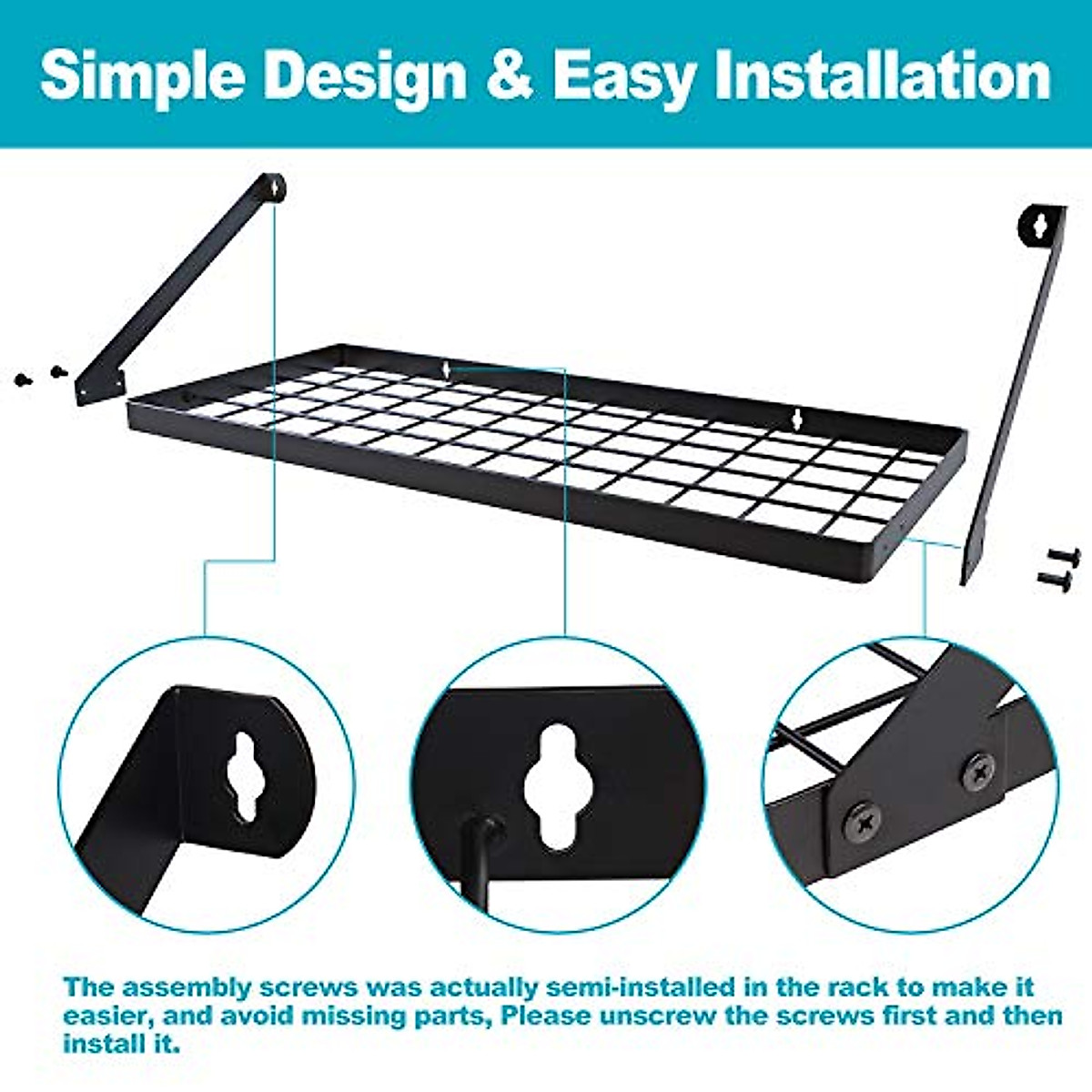 Simple Design & Easy Installation

The assembly screws was actually semi-installed in the rack to make it easier, and avoid missing parts, Please unscrew the screws first and then install it.