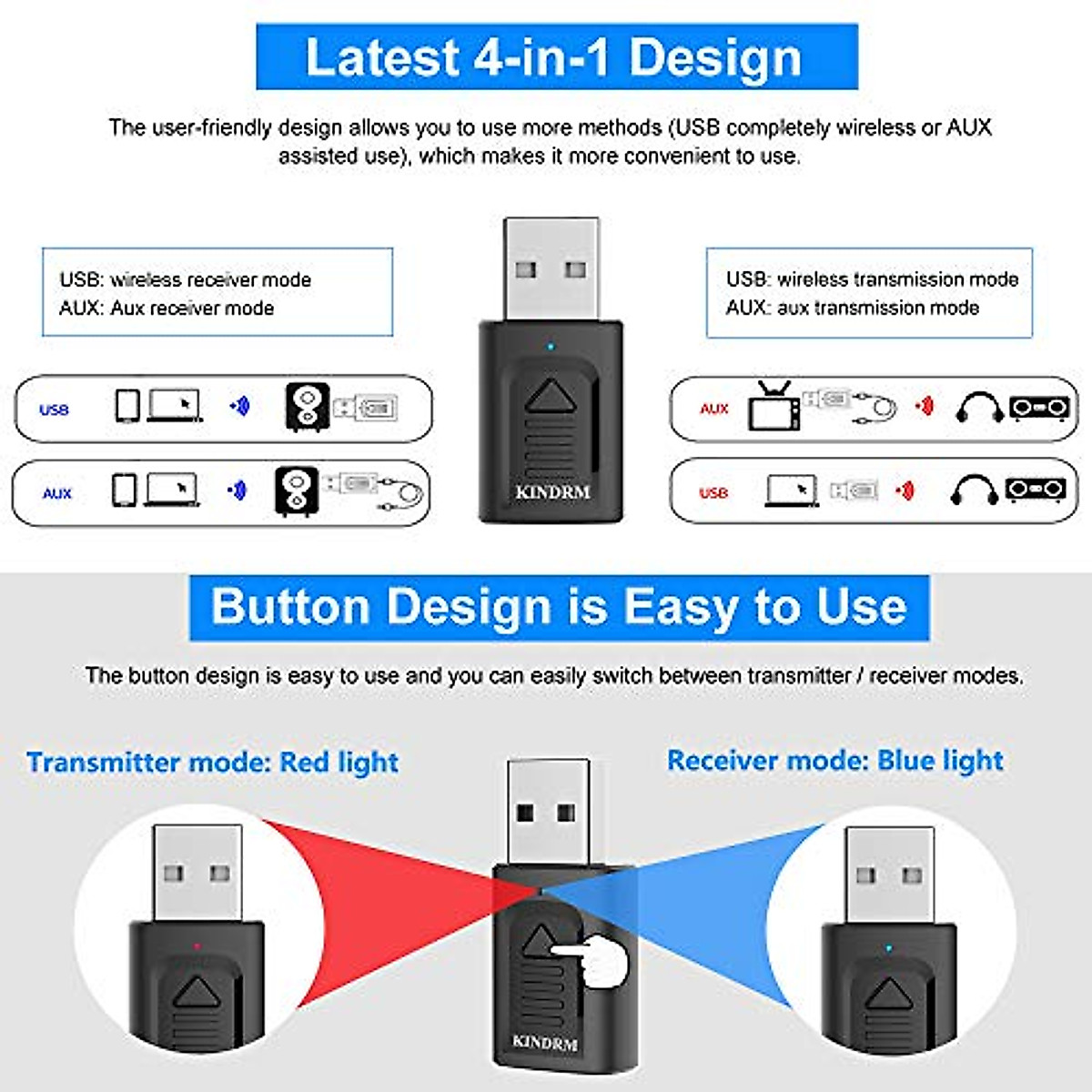 Latest 4-in-1 Design

The user-friendly design allows you to use more methods (USB completely wireless or AUX assisted use), which makes it more convenient to use.

USB: wireless receiver mode
AUX: Aux receiver mode

USB

AUX

KINDRM

USB: wireless transmission mode
AUX: aux transmission mode

AUX

USB

Button Design is Easy to Use

The button design is easy to use and you can easily switch between transmitter / receiver modes.

Transmitter mode: Red light

Receiver mode: Blue light

KINDRM