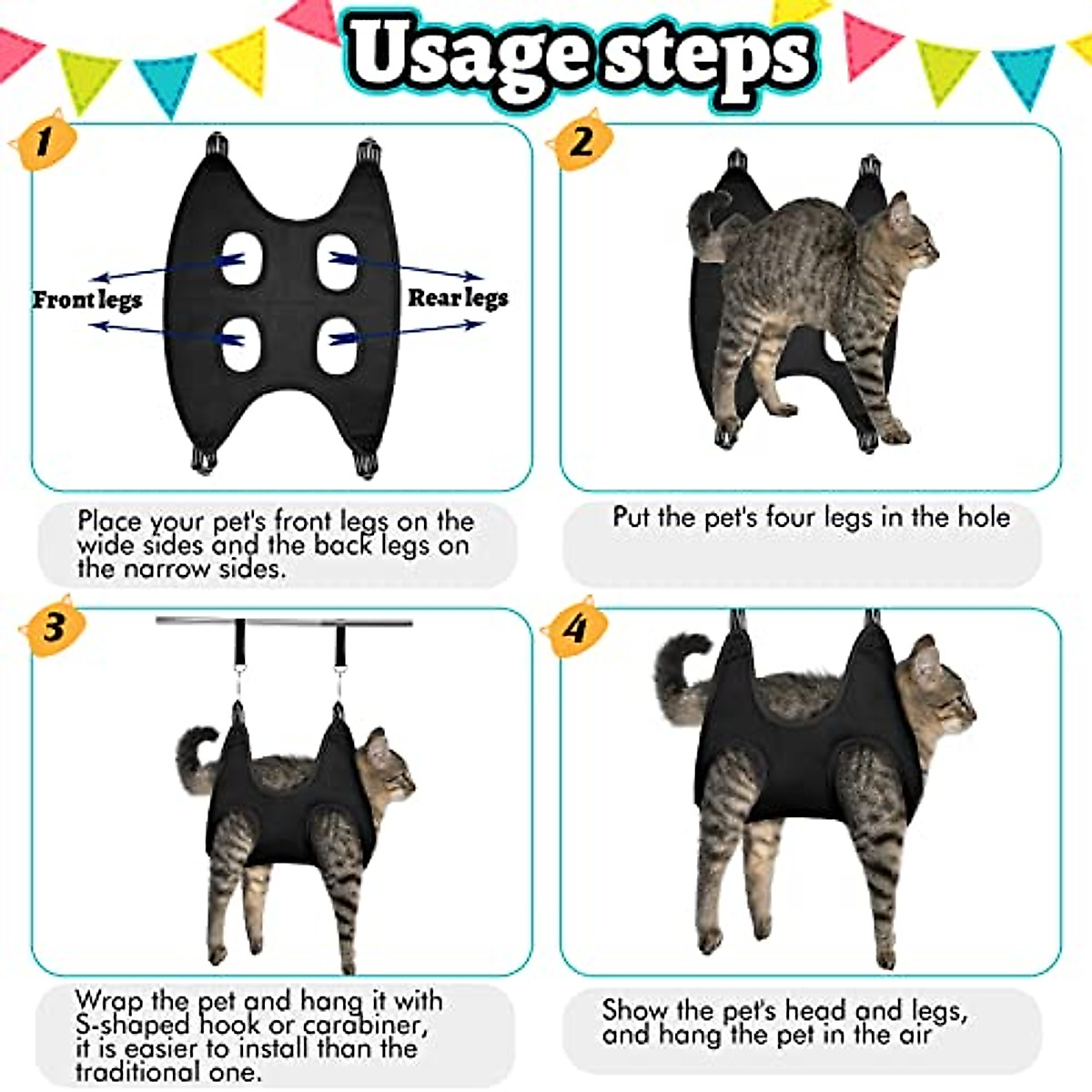 Usage steps

1

Front legs

Rear legs

Place your pet's front legs on the wide sides and the back legs on the narrow sides.

2

Put the pet's four legs in the hole

3

Wrap the pet and hang it with S-shaped hook or carabiner, it is easier to install than the traditional one.

4

Show the pet's head and legs, and hang the pet in the air