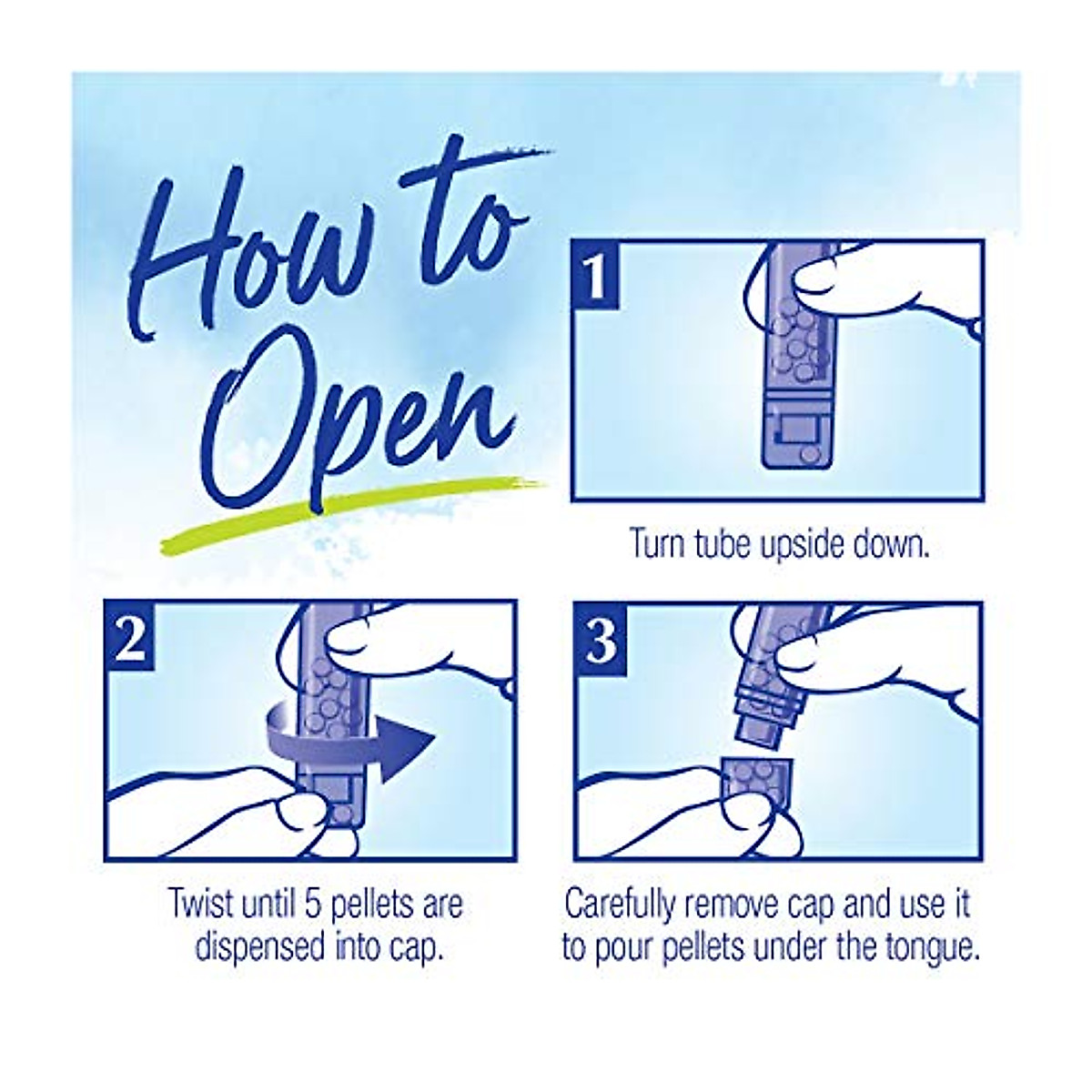 How to Open

1

Turn tube upside down.

2

Twist until 5 pellets are dispensed into cap.

3

Carefully remove cap and use it to pour pellets under the tongue.