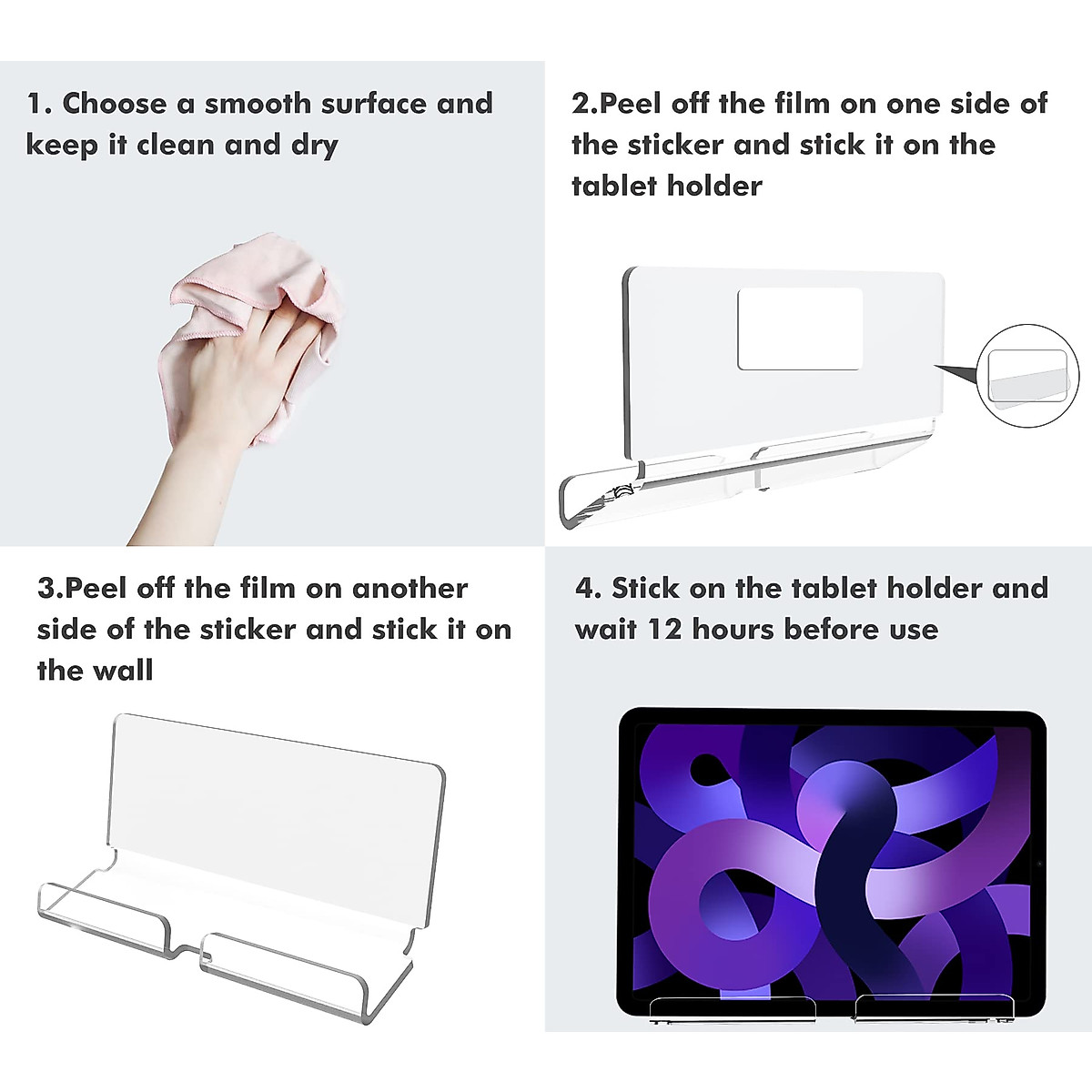 1. Choose a smooth surface and keep it clean and dry

2.Peel off the film on one side of the sticker and stick it on the tablet holder

3.Peel off the film on another side of the sticker and stick it on the wall

4. Stick on the tablet holder and wait 12 hours before use