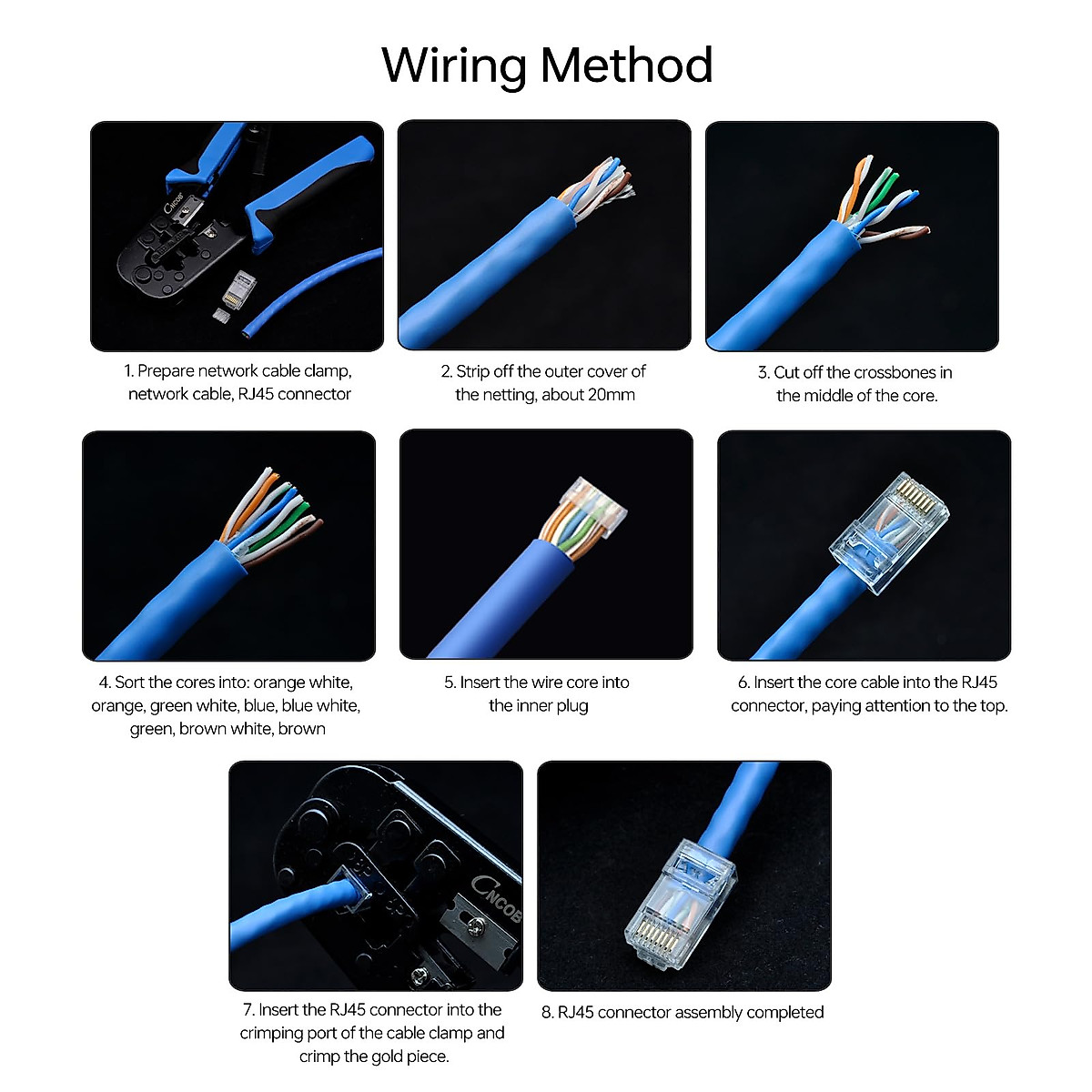 Wiring Method

CNCOB

1. Prepare network cable clamp, network cable, RJ45 connector

2. Strip off the outer cover of the netting, about 20mm

3. Cut off the crossbones in the middle of the core.

4. Sort the cores into: orange white, orange, green white, blue, blue white, green, brown white, brown

5. Insert the wire core into the inner plug

6. Insert the core cable into the RJ45 connector, paying attention to the top.

CNCOB

7. Insert the RJ45 connector into the crimping port of the cable clamp and crimp the gold piece.

8. RJ45 connector assembly completed