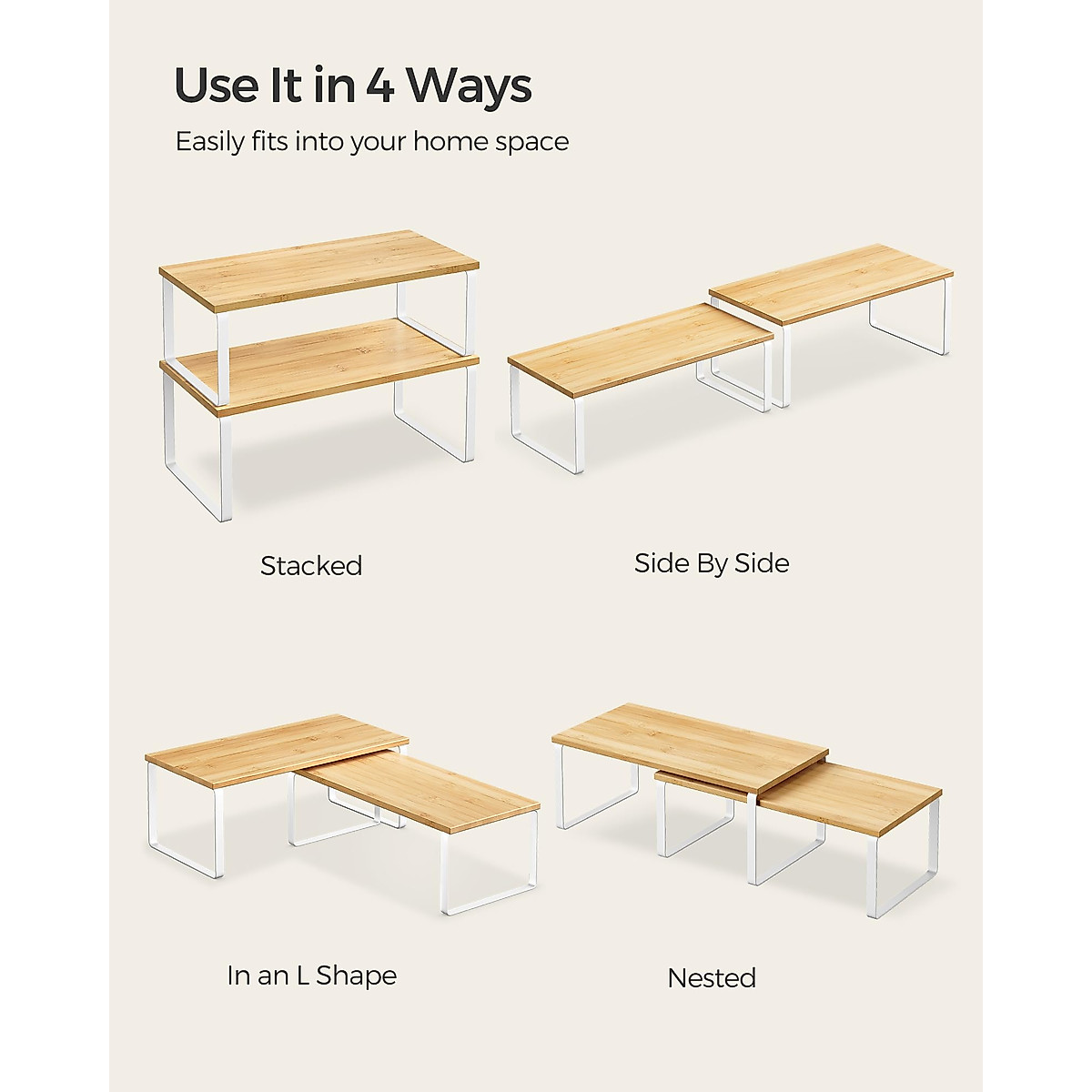 Use It in 4 Ways

Easily fits into your home space

Stacked

Side By Side

In an L Shape

Nested