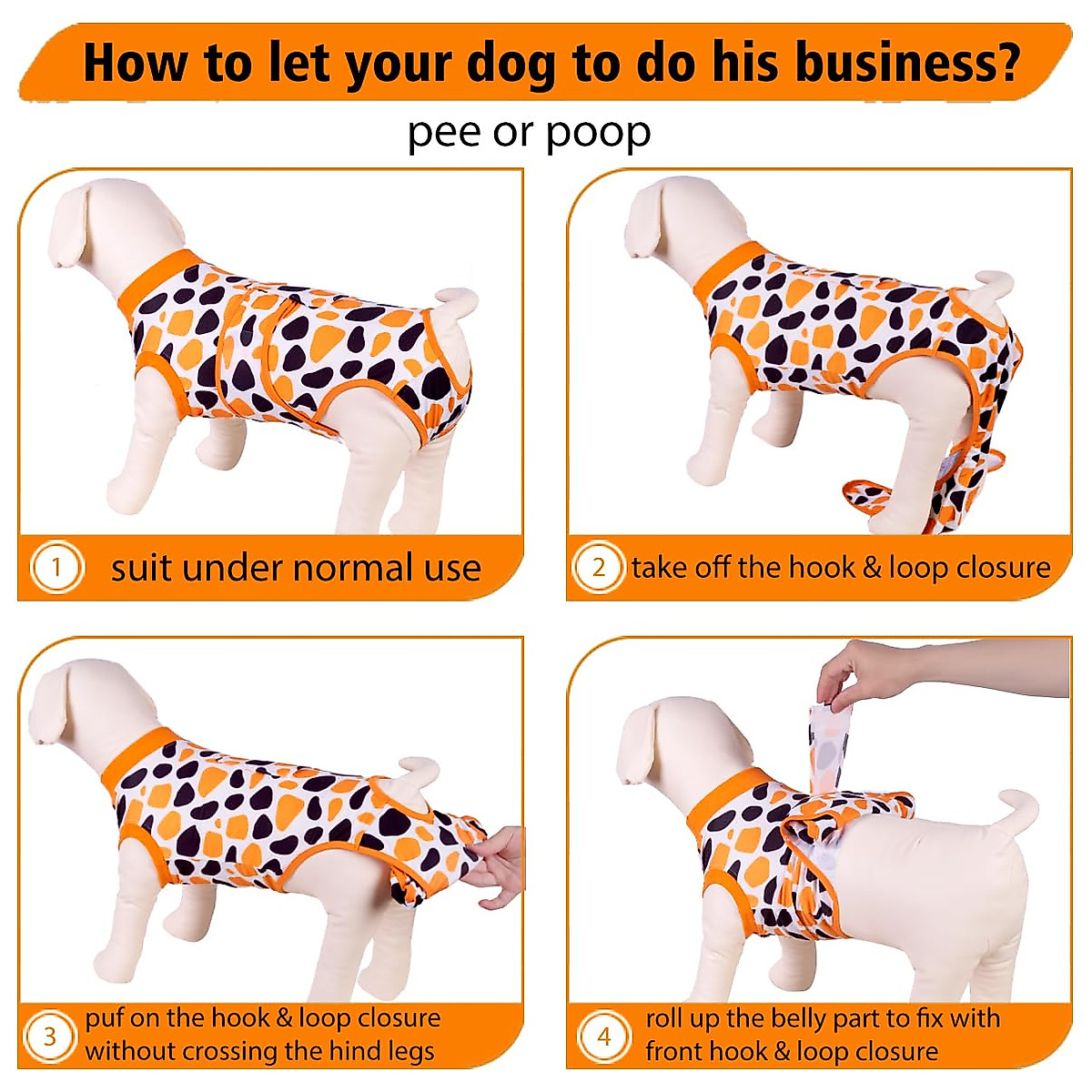 How to let your dog to do his business?

pee or poop

1 suit under normal use

2 take off the hook & loop closure

3 puf on the hook & loop closure without crossing the hind legs

4 roll up the belly part to fix with front hook & loop closure