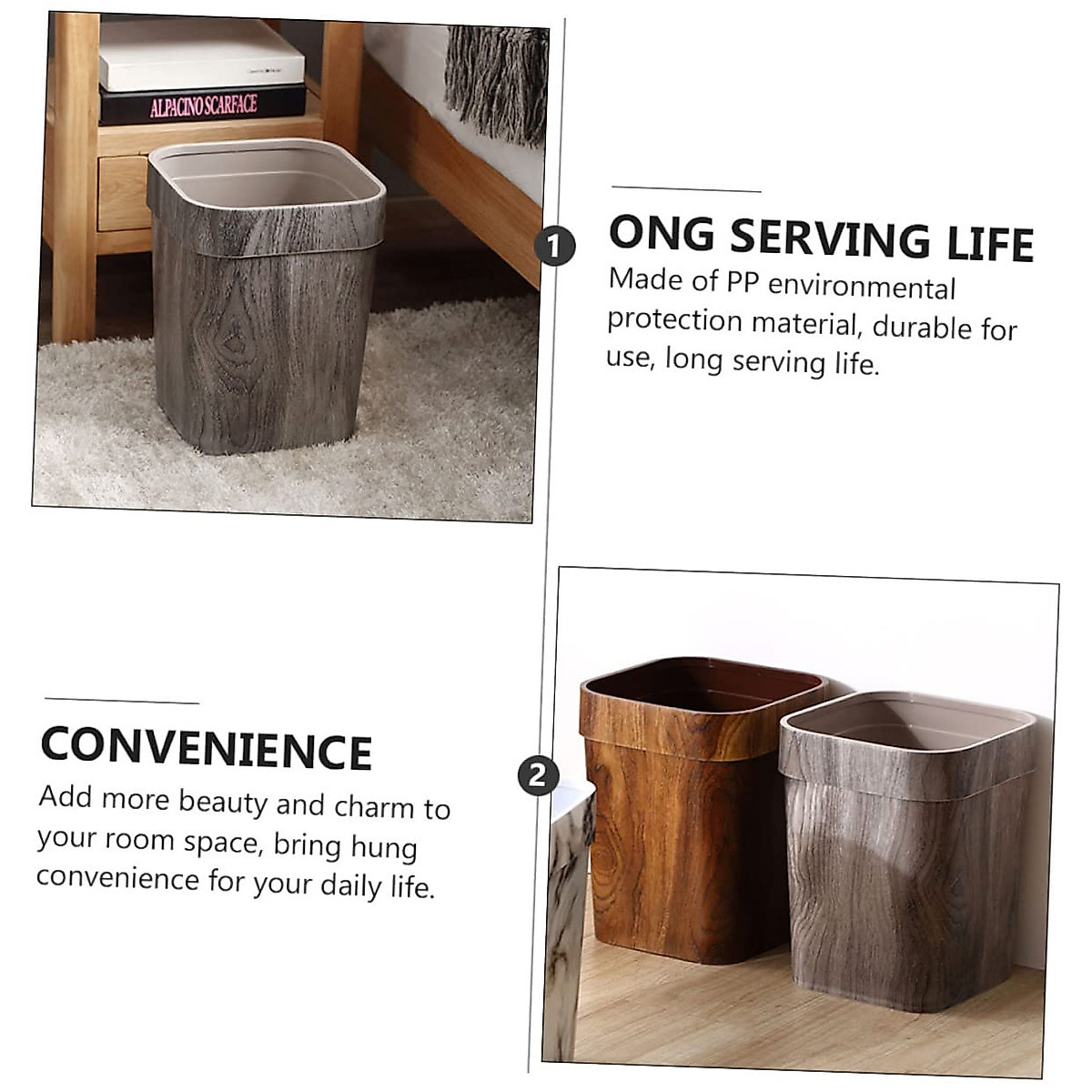 ALPACINO SCARFACE

1

ONG SERVING LIFE

Made of PP environmental protection material, durable for use, long serving life.

CONVENIENCE

Add more beauty and charm to your room space, bring hung convenience for your daily life.

2