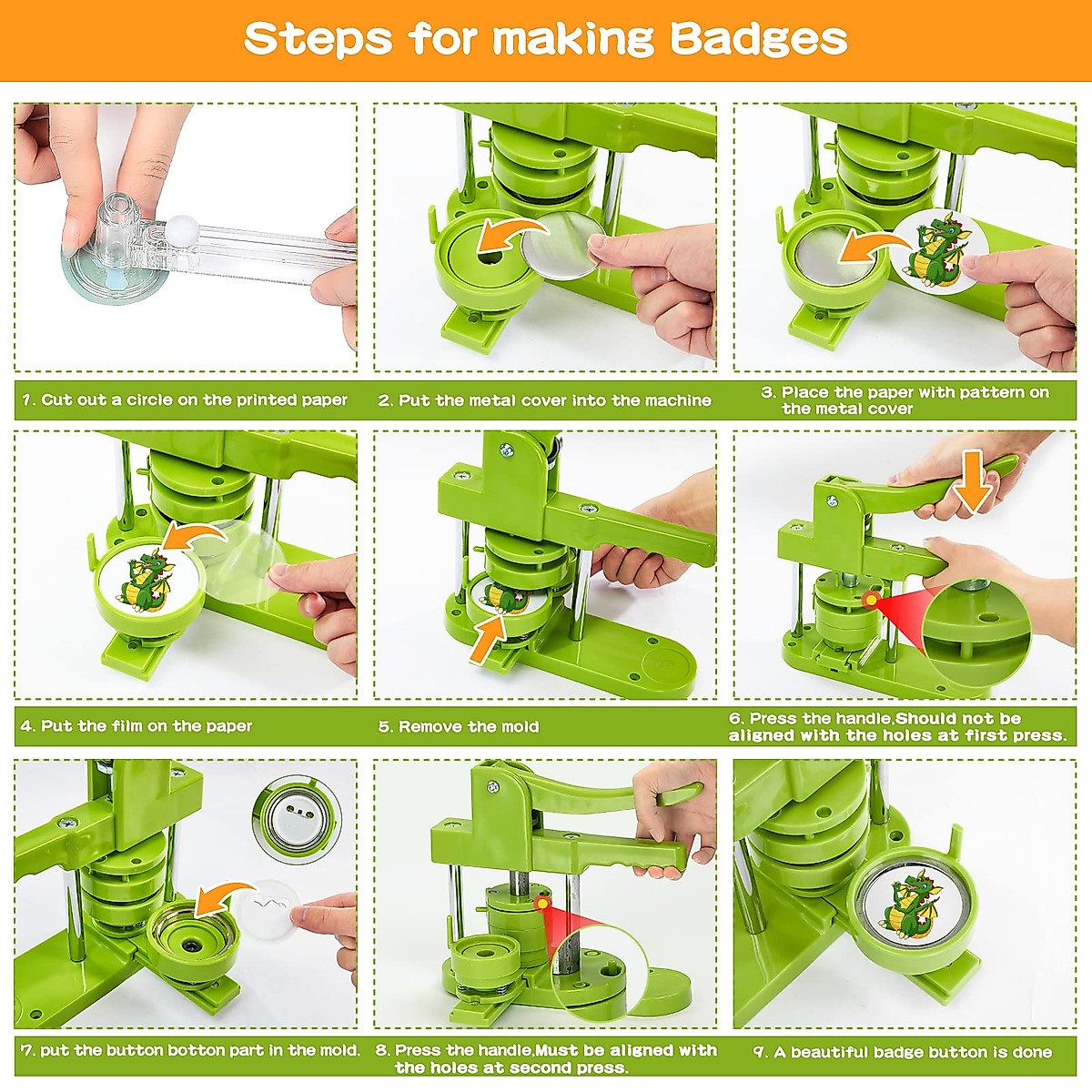 Steps for making Badges

1. Cut out a circle on the printed paper

2. Put the metal cover into the machine

3. Place the paper with pattern on the metal cover

4. Put the film on the paper

5. Remove the mold

6. Press the handle,Should not be aligned with the holes at first press.

7. put the button botton part in the mold.

8. Press the handle,Must be aligned with the holes at second press.

9. A beautiful badge button is done