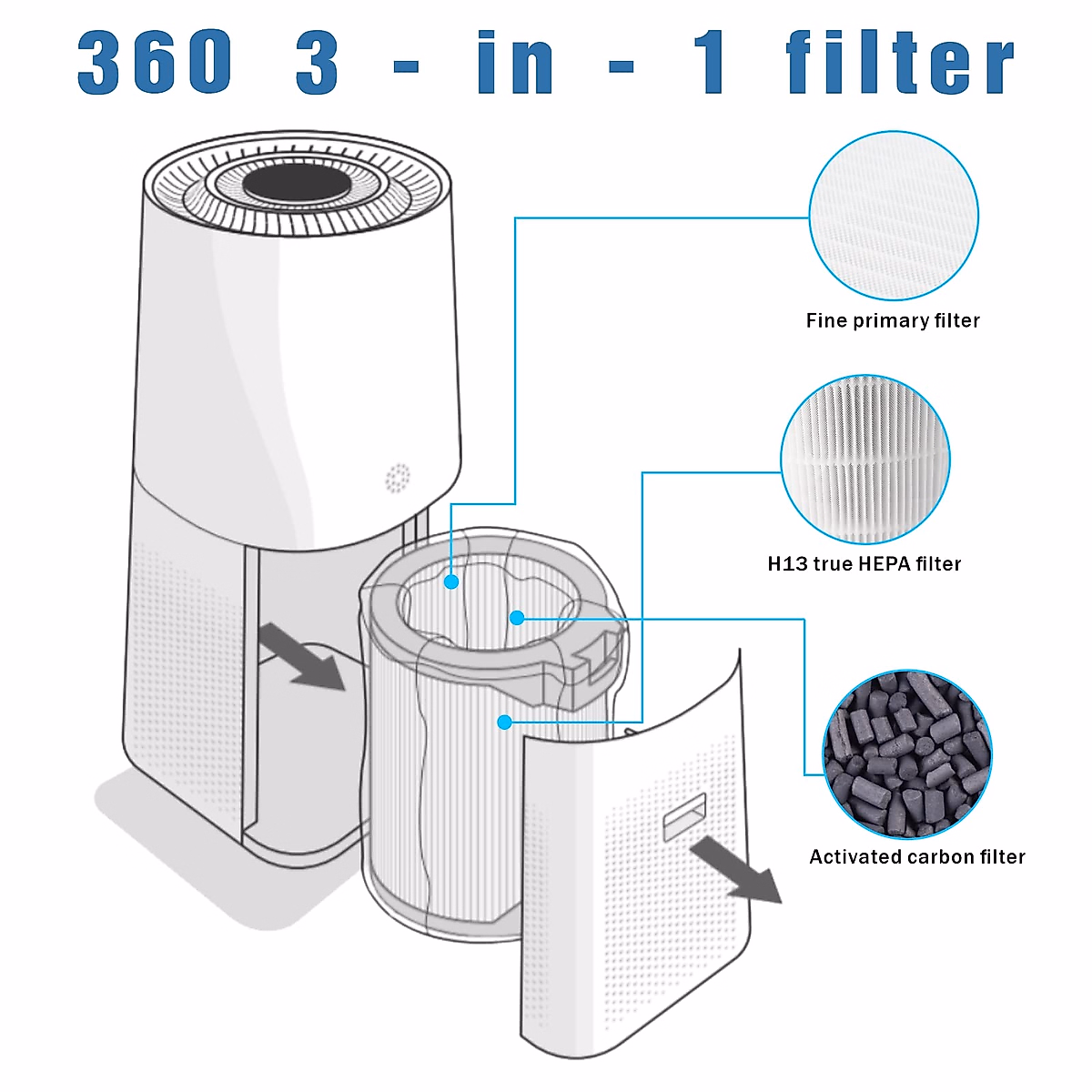 360 3 - in - 1 filter

Fine primary filter

H13 true HEPA filter

Activated carbon filter