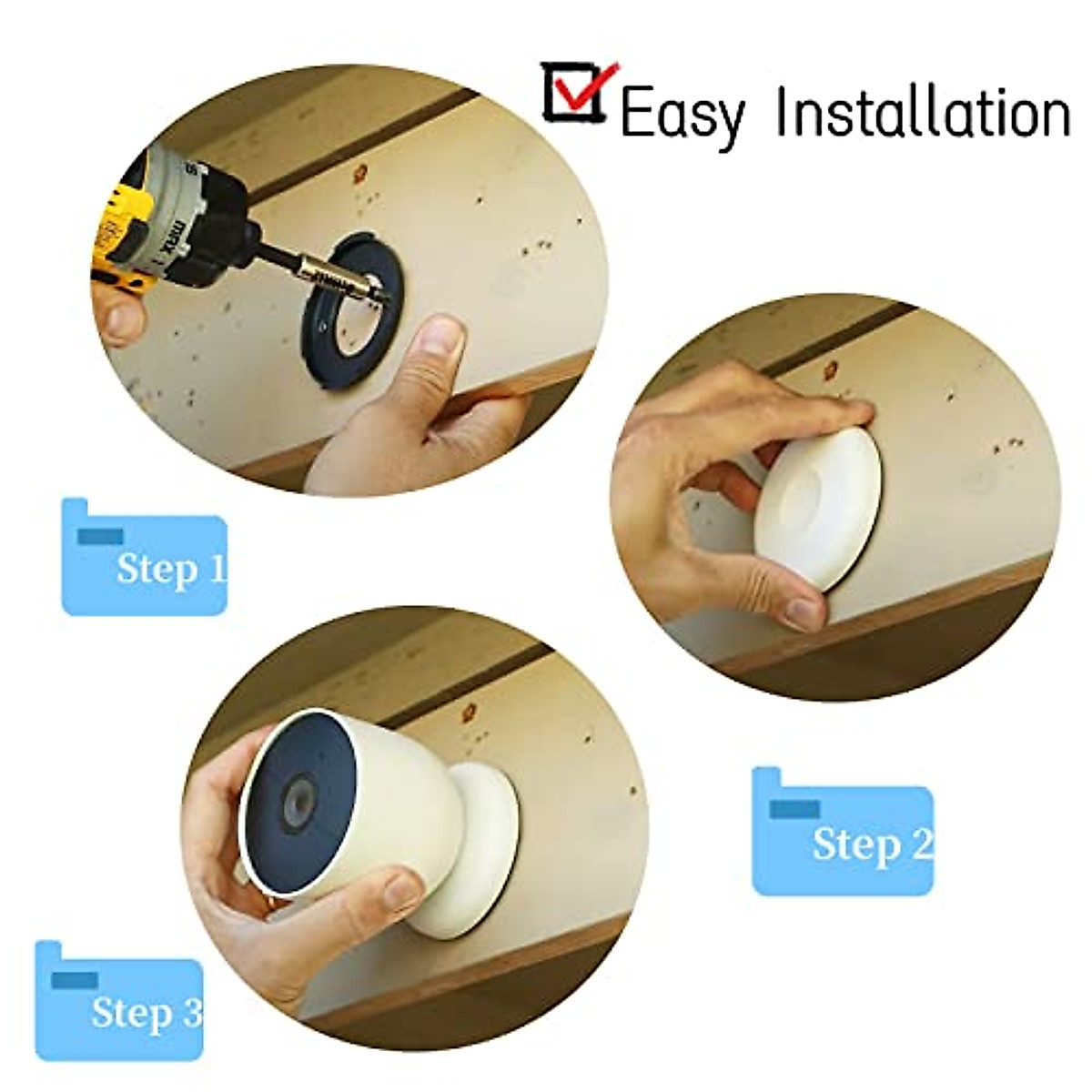 Easy Installation

Step 1

Step 2

Step 3