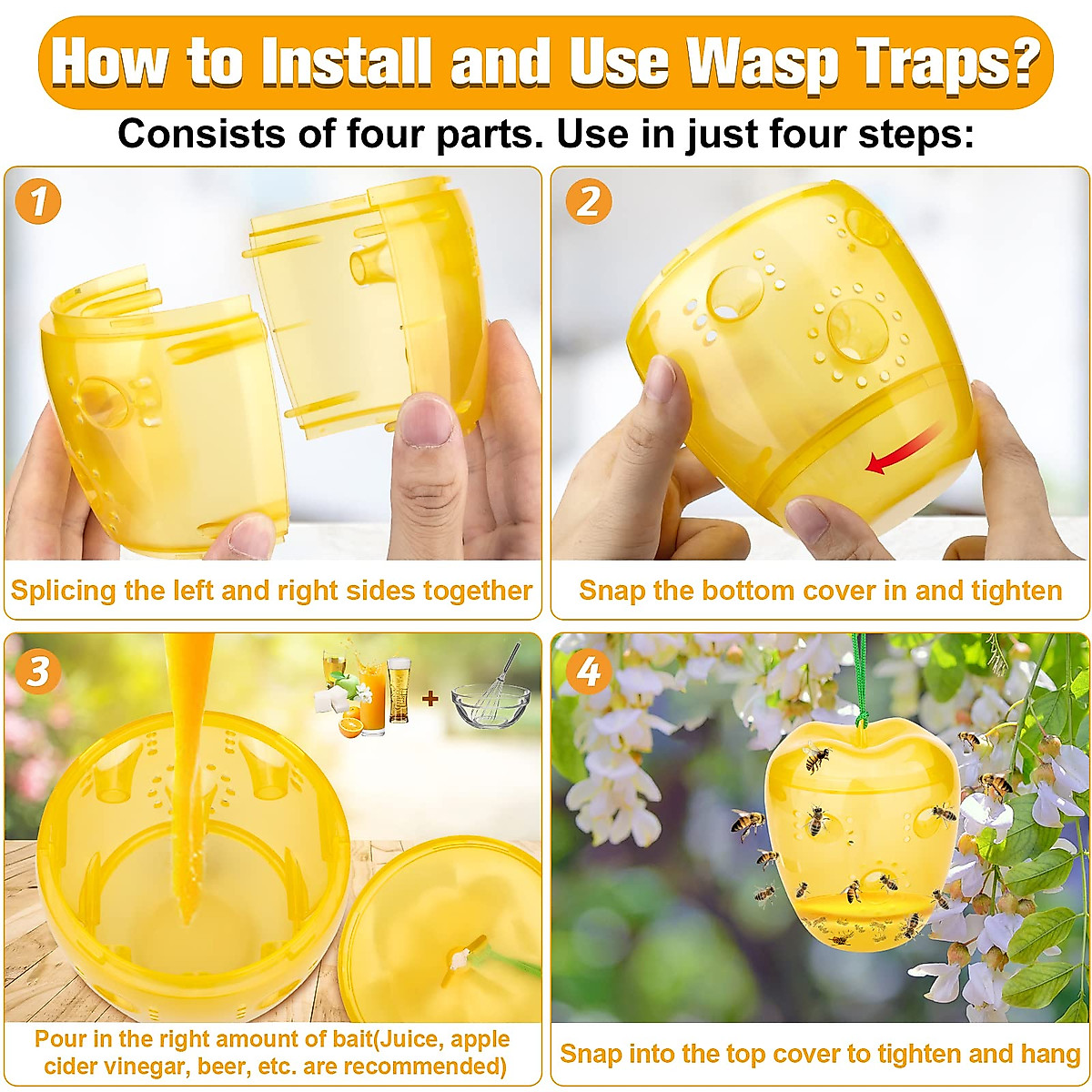 How to Install and Use Wasp Traps?

Consists of four parts. Use in just four steps:

1

Splicing the left and right sides together

2

Snap the bottom cover in and tighten

3

+

Pour in the right amount of bait(Juice, apple cider vinegar, beer, etc. are recommended)

4

Snap into the top cover to tighten and hang