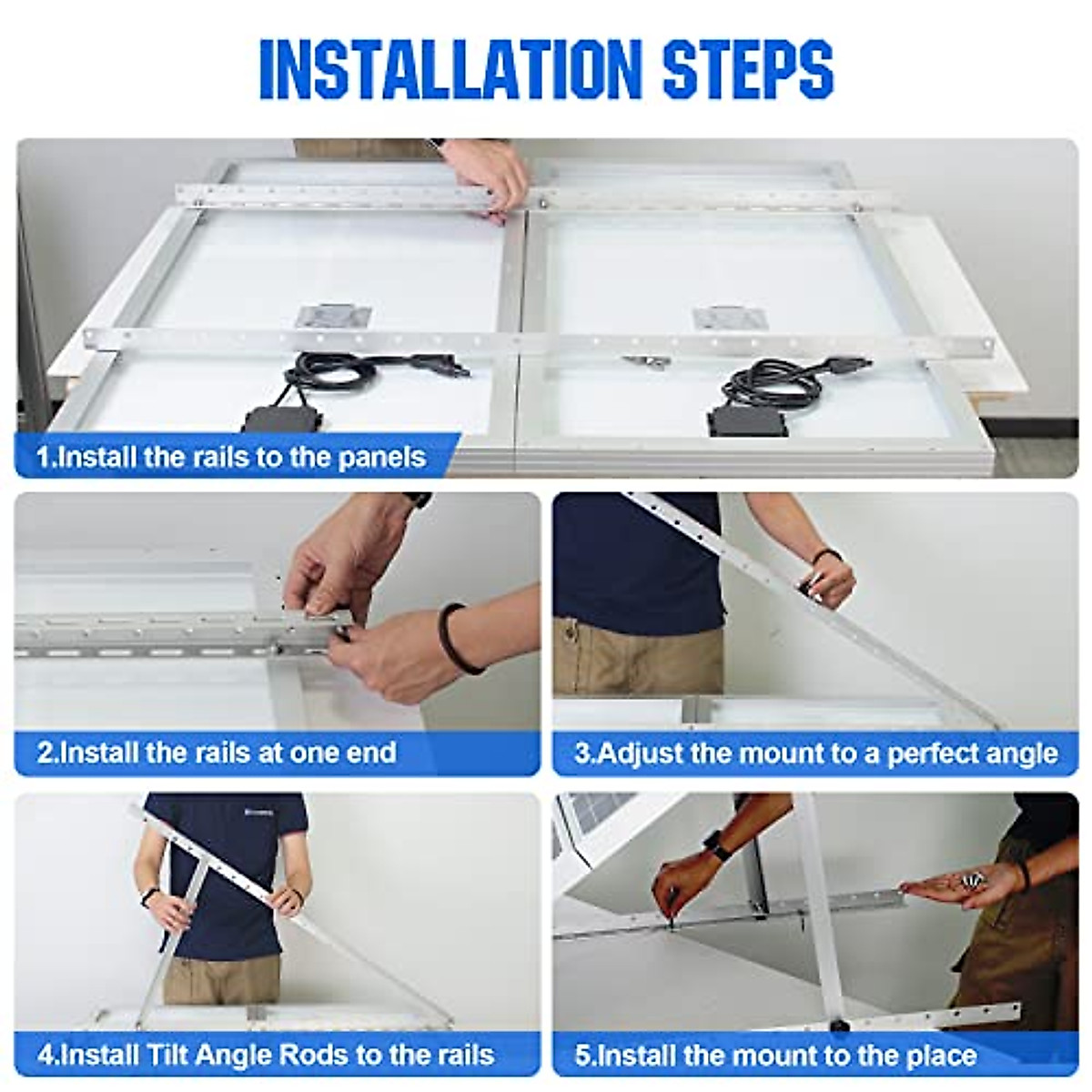 INSTALLATION STEPS

1.Install the rails to the panels

2.Install the rails at one end

3.Adjust the mount to a perfect angle

4.Install Tilt Angle Rods to the rails

5.Install the mount to the place