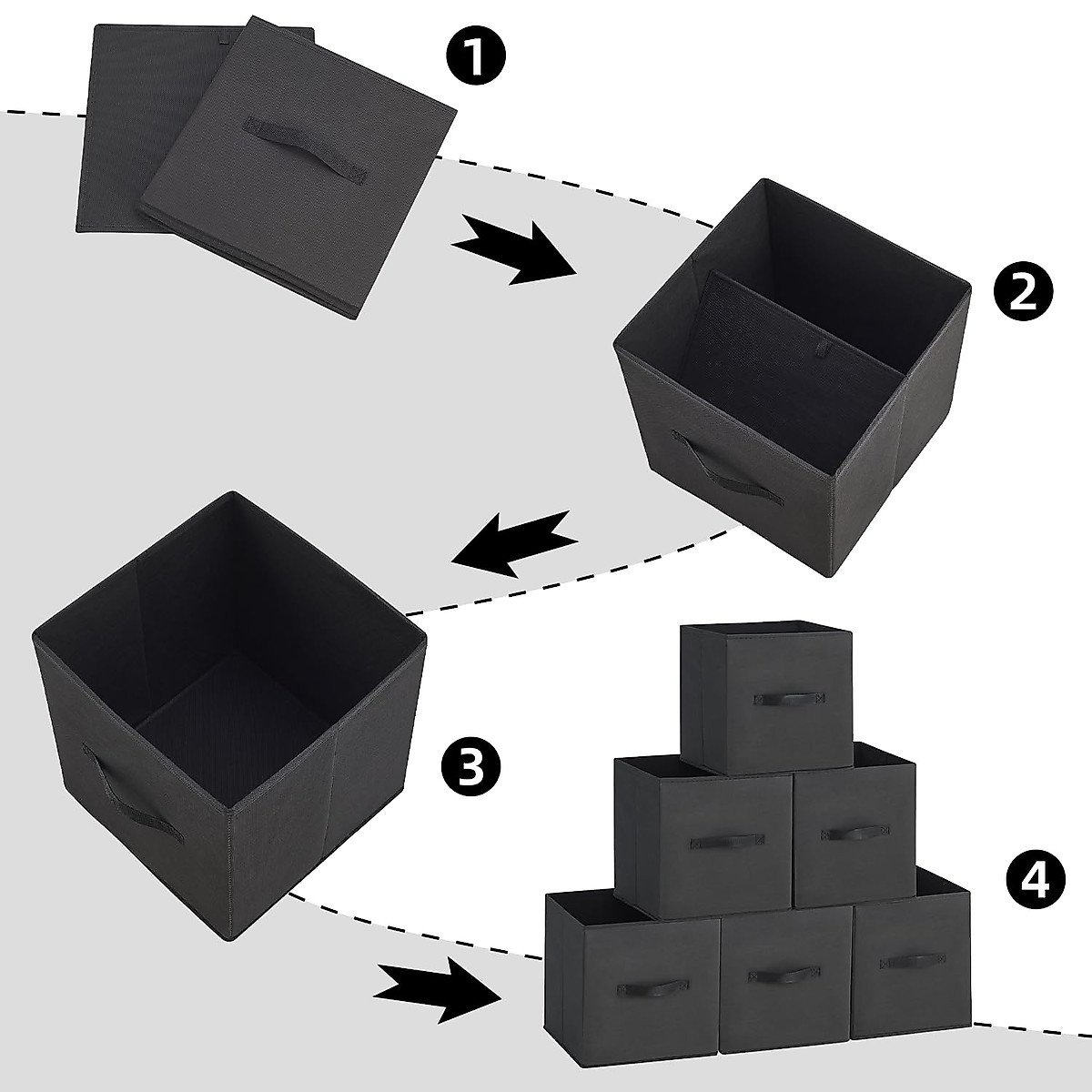 1

2

3

4