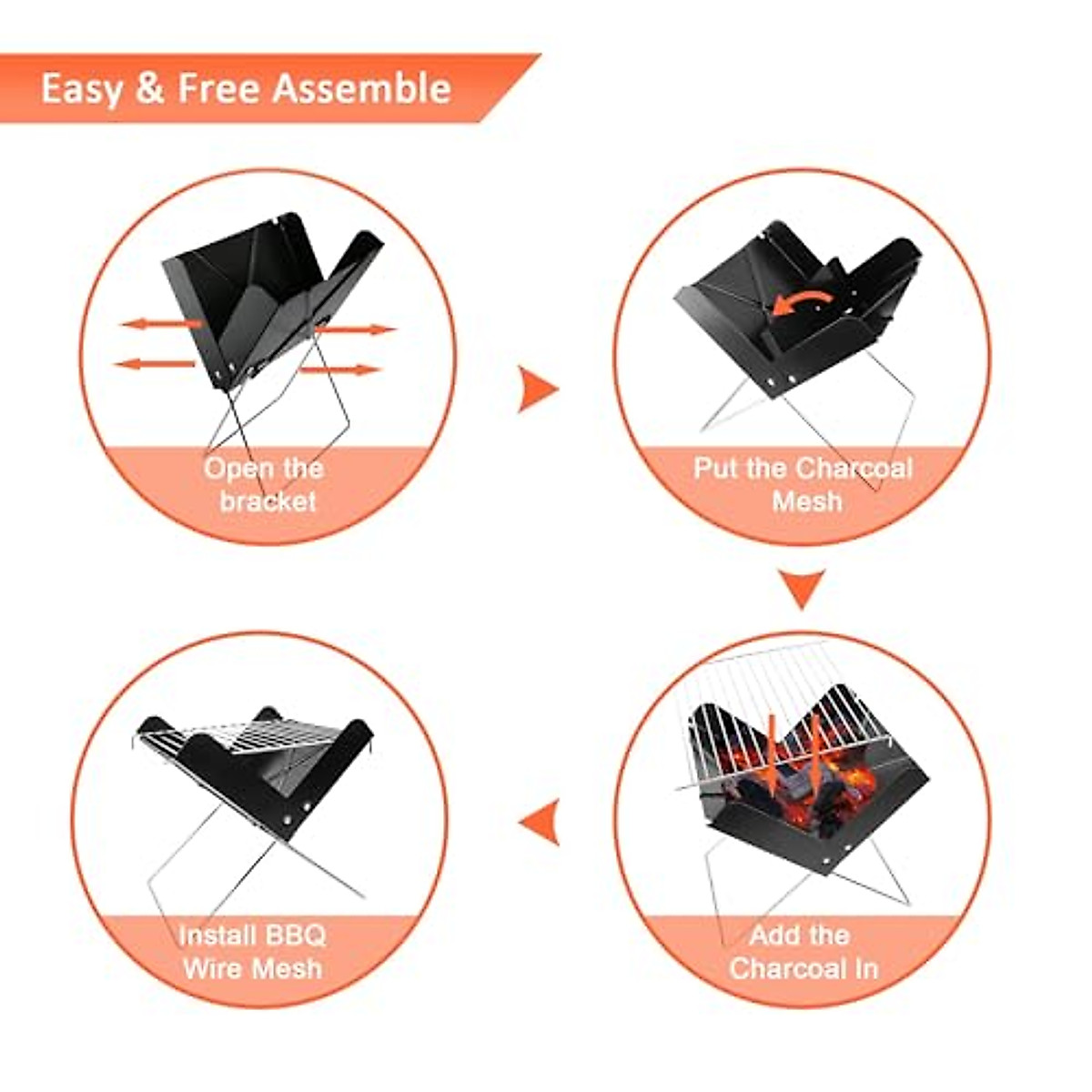 Easy & Free Assemble

Open the bracket

Put the Charcoal Mesh

Add the Charcoal In

Install BBQ Wire Mesh