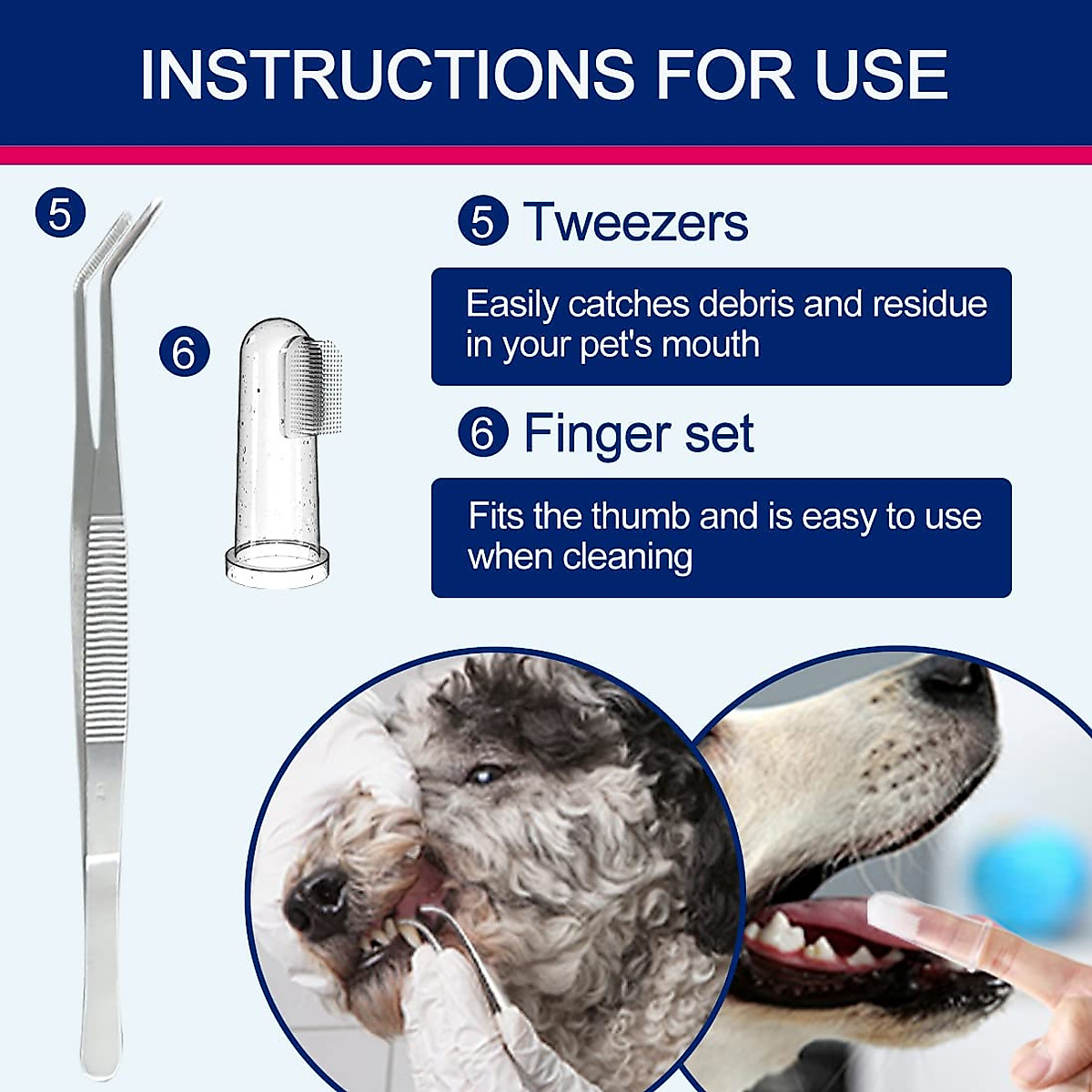 INSTRUCTIONS FOR USE

5

6

5 Tweezers

Easily catches debris and residue in your pet's mouth

6 Finger set

Fits the thumb and is easy to use when cleaning