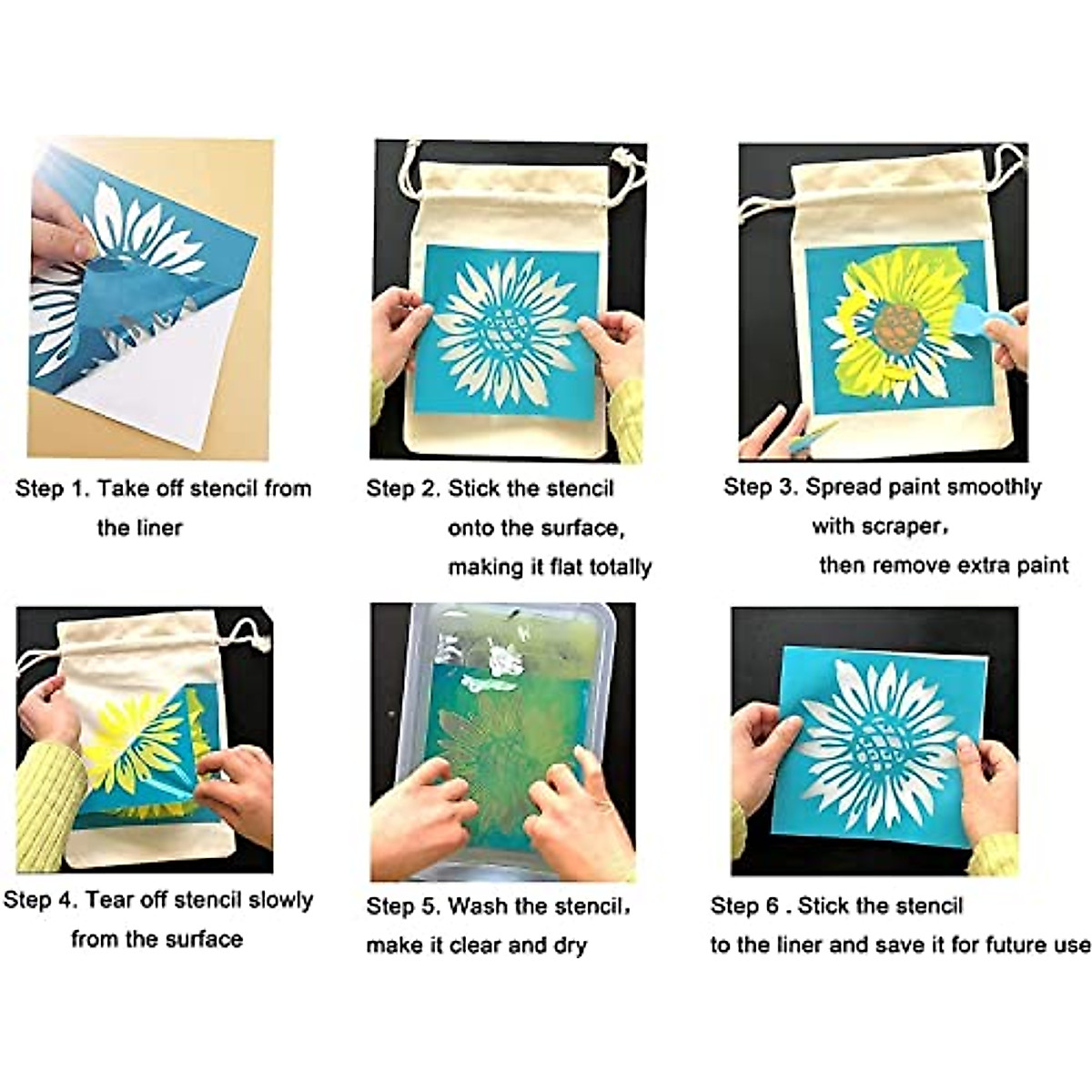 Step 1. Take off stencil from the liner

Step 2. Stick the stencil onto the surface, making it flat totally

Step 3. Spread paint smoothly with scraper, then remove extra paint

Step 4. Tear off stencil slowly from the surface

Step 5. Wash the stencil, make it clear and dry

Step 6 . Stick the stencil to the liner and save it for future use