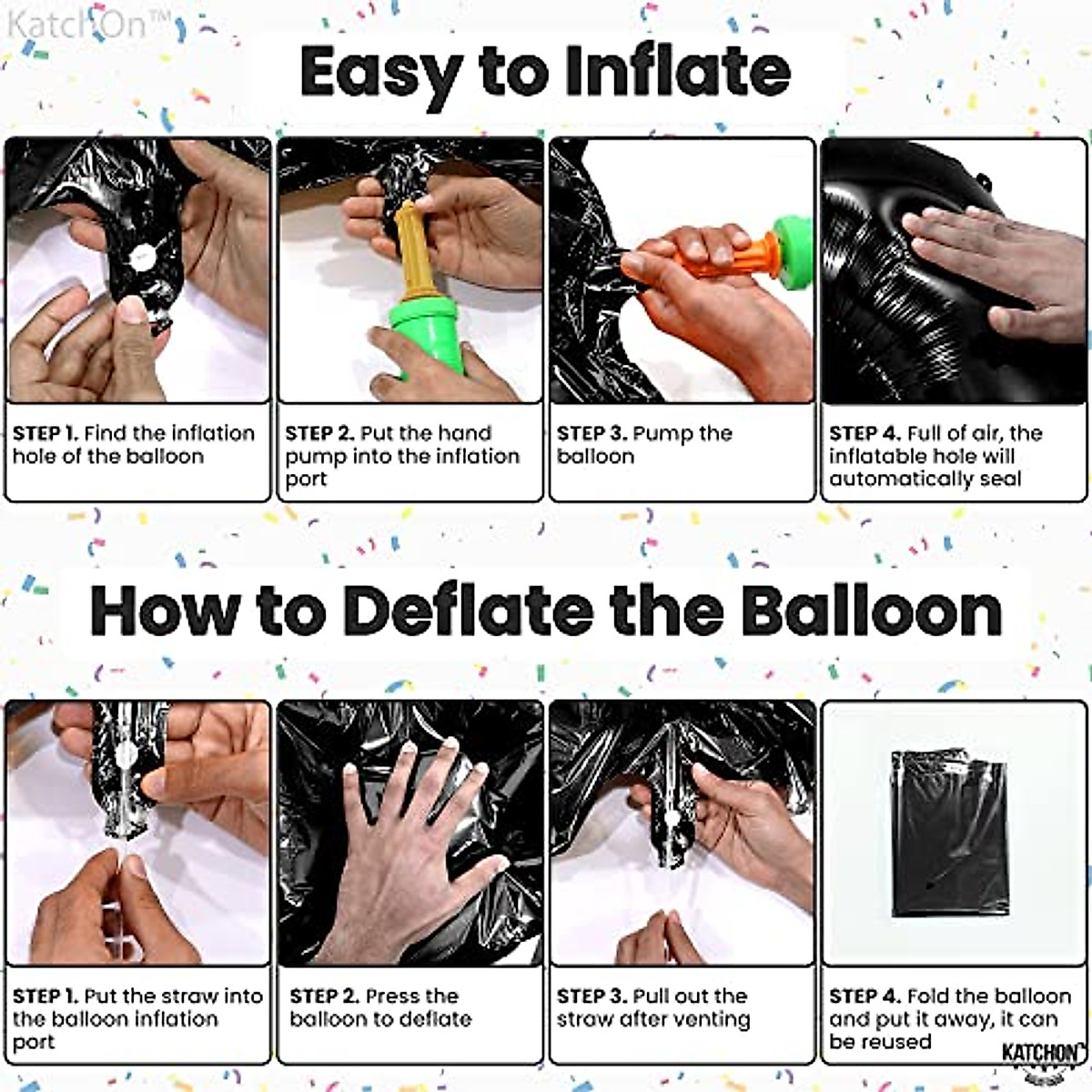 KatchOn™

Easy to Inflate

STEP 1. Find the inflation hole of the balloon

STEP 2. Put the hand pump into the inflation port

STEP 3. Pump the balloon

STEP 4. Full of air, the inflatable hole will automatically seal

How to Deflate the Balloon

STEP 1. Put the straw into the balloon inflation port

STEP 2. Press the balloon to deflate

STEP 3. Pull out the straw after venting

STEP 4. Fold the balloon and put it away, it can be reused

KATCHON