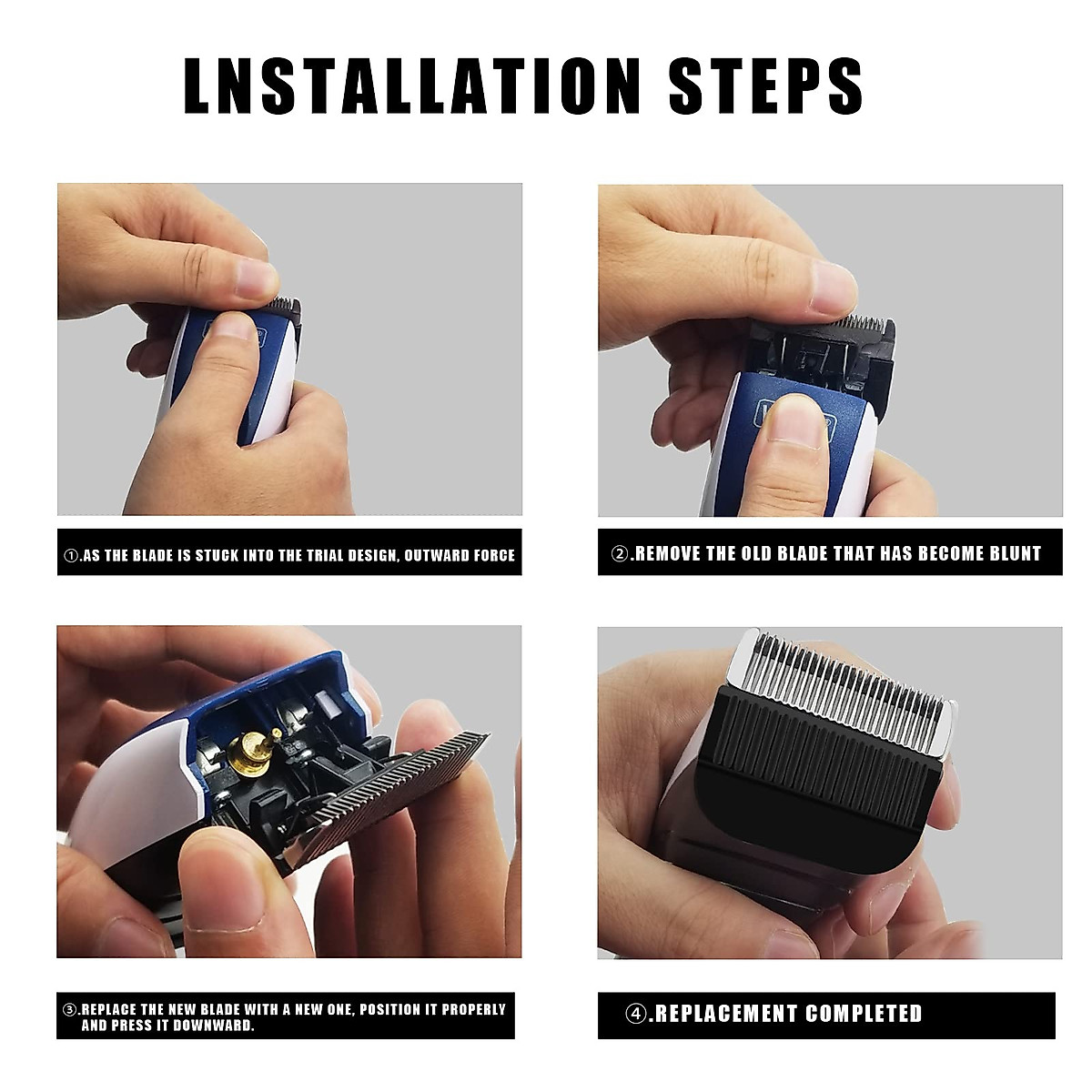 LNSTALLATION STEPS

①.AS THE BLADE IS STUCK INTO THE TRIAL DESIGN, OUTWARD FORCE

②.REMOVE THE OLD BLADE THAT HAS BECOME BLUNT

③.REPLACE THE NEW BLADE WITH A NEW ONE, POSITION IT PROPERLY AND PRESS IT DOWNWARD.

④.REPLACEMENT COMPLETED