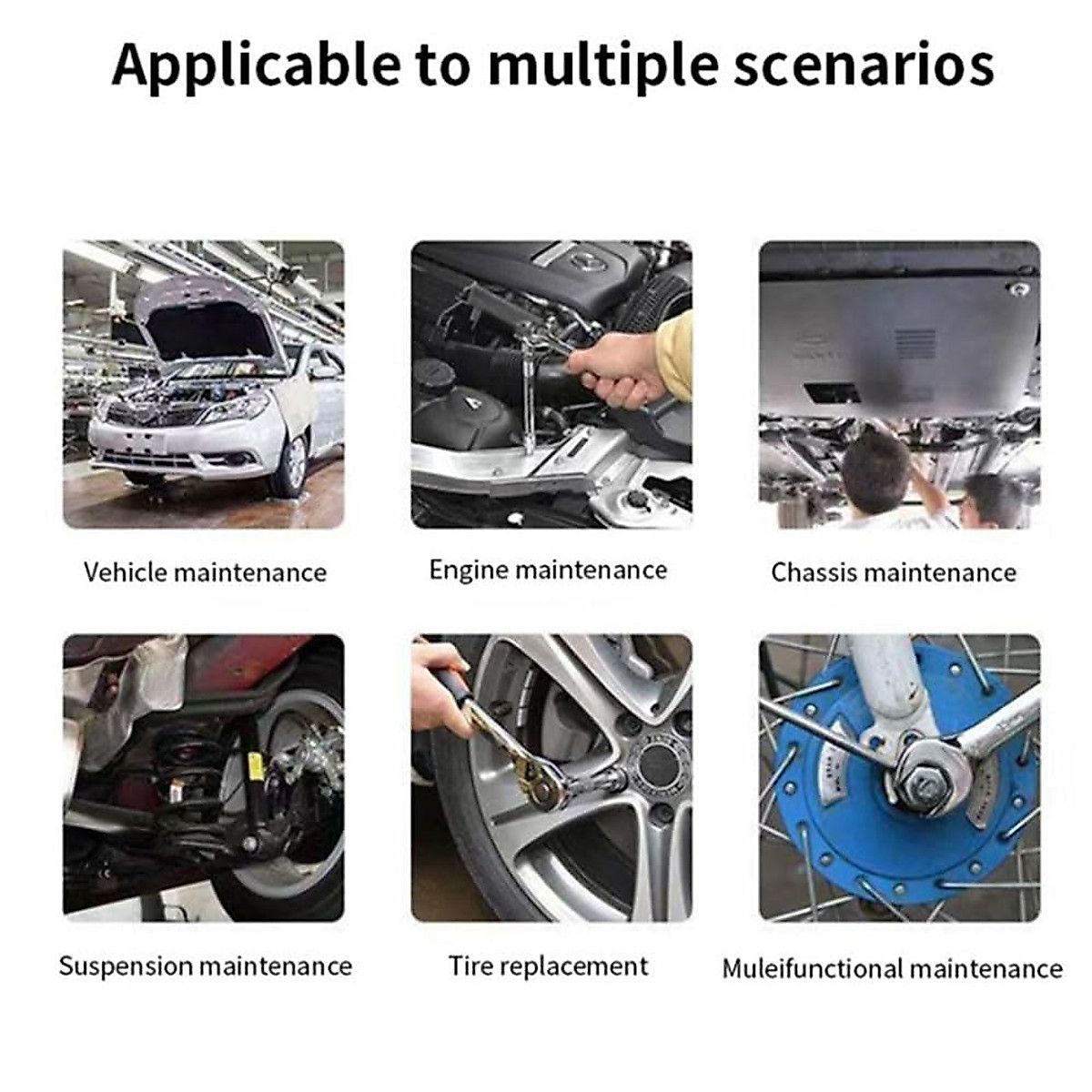 Applicable to multiple scenarios

Vehicle maintenance

Engine maintenance

Chassis maintenance

Suspension maintenance

Tire replacement

Muleifunctional maintenance