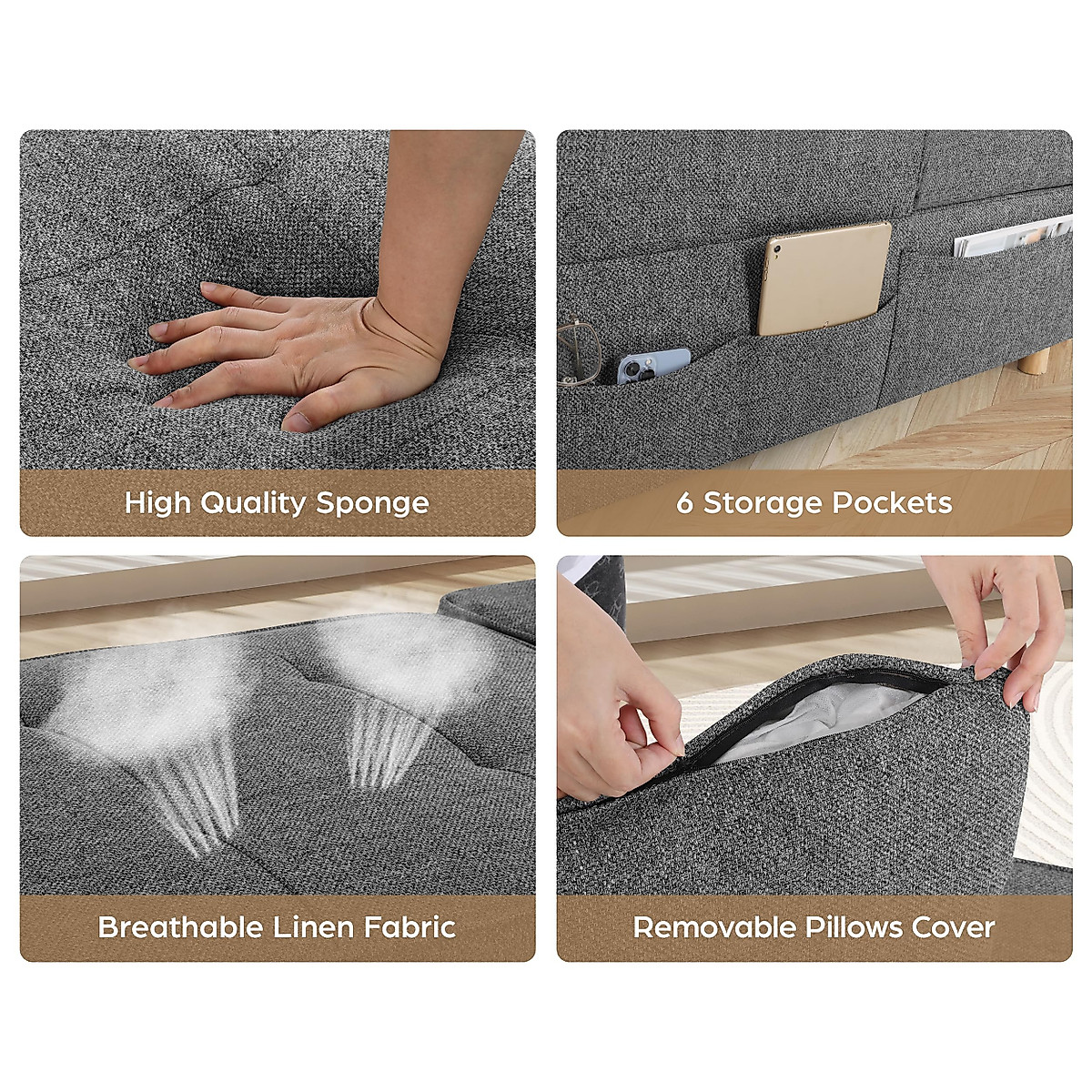 High Quality Sponge

6 Storage Pockets

Breathable Linen Fabric

Removable Pillows Cover