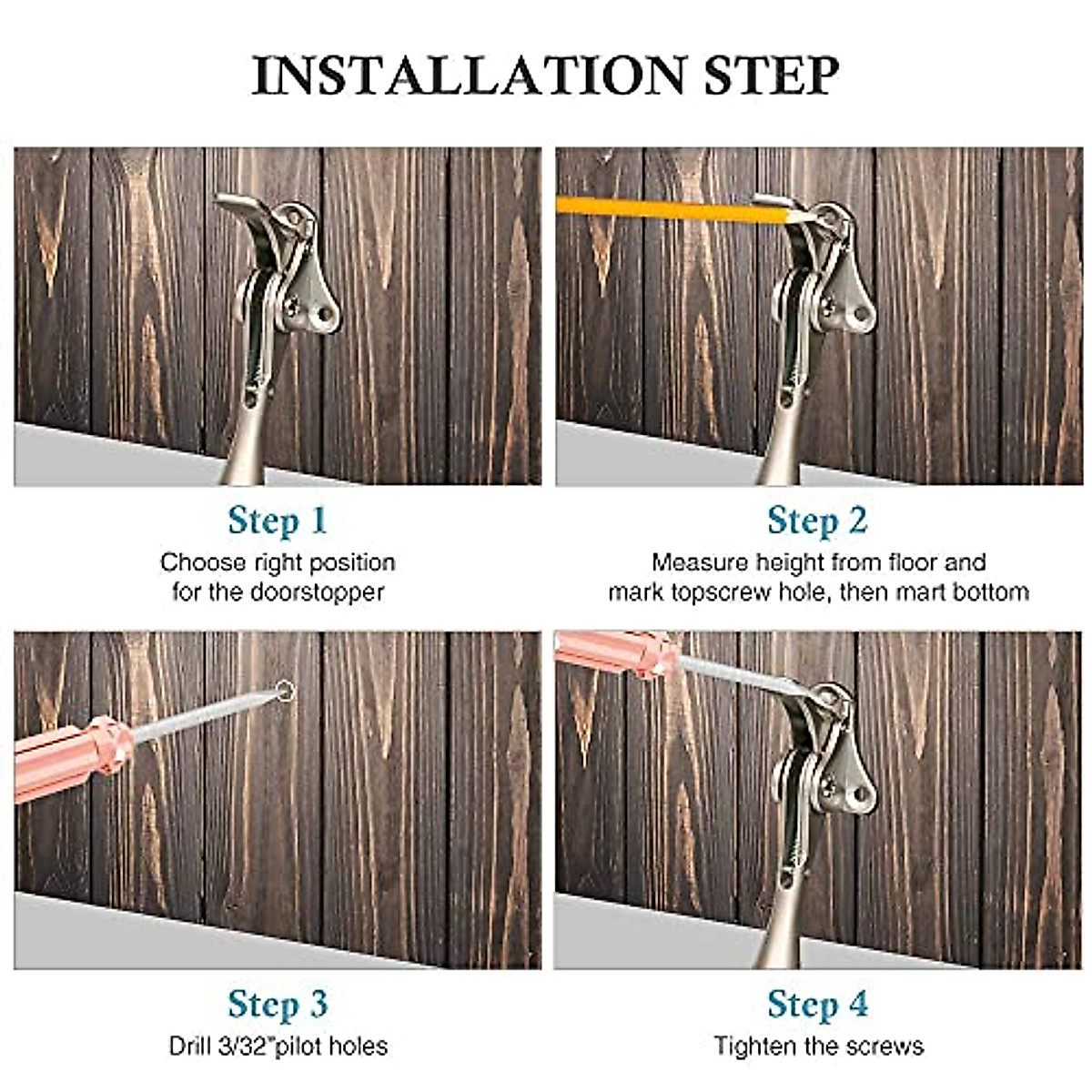 INSTALLATION STEP

Step 1
Choose right position for the doorstopper

Step 2
Measure height from floor and mark topscrew hole, then mart bottom

Step 3
Drill 3/32"pilot holes

Step 4
Tighten the screws