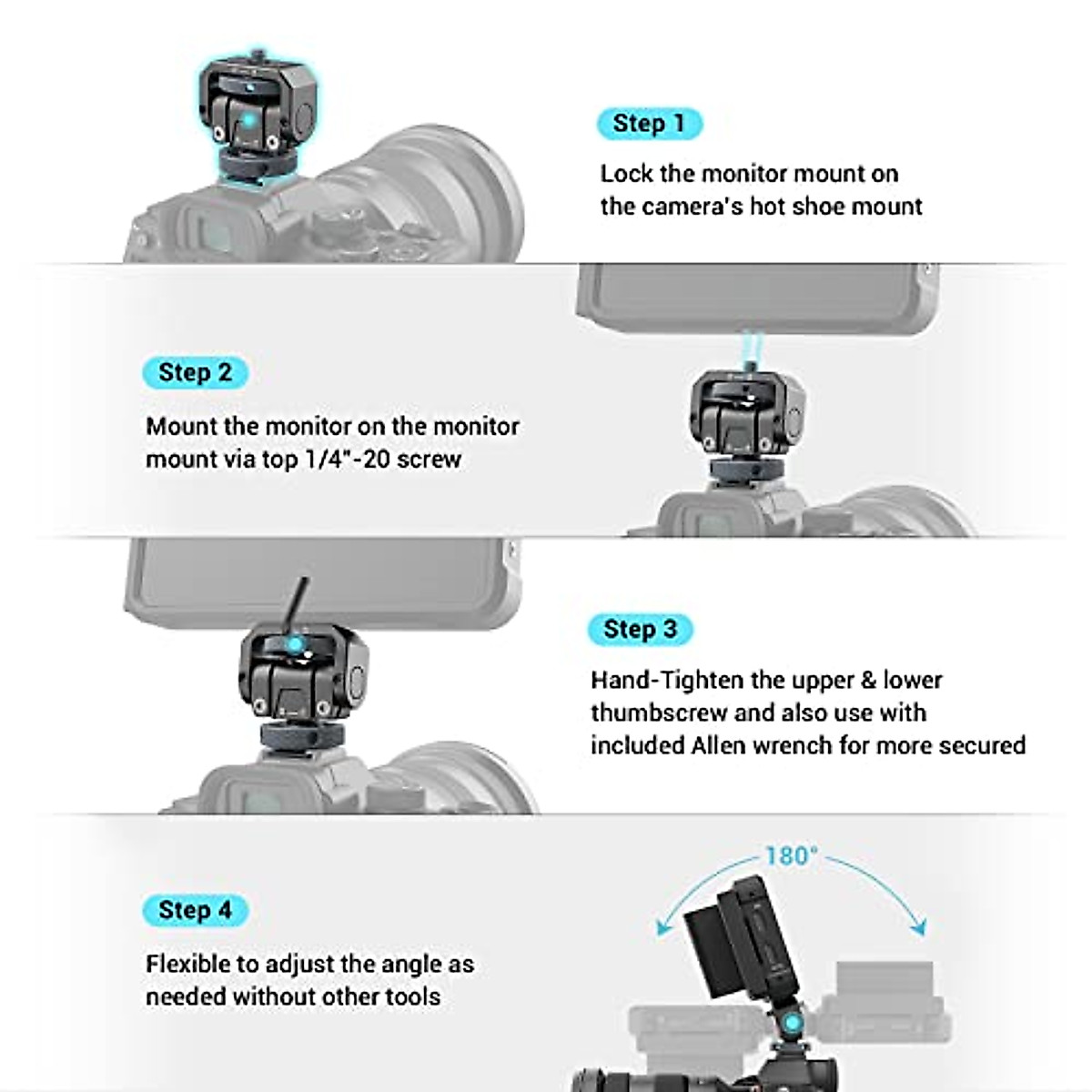 Step 1

Lock the monitor mount on the camera's hot shoe mount

Step 2

Mount the monitor on the monitor mount via top 1/4"-20 screw

Step 3

Hand-Tighten the upper & lower thumbscrew and also use with included Allen wrench for more secured

Step 4

Flexible to adjust the angle as needed without other tools

180°