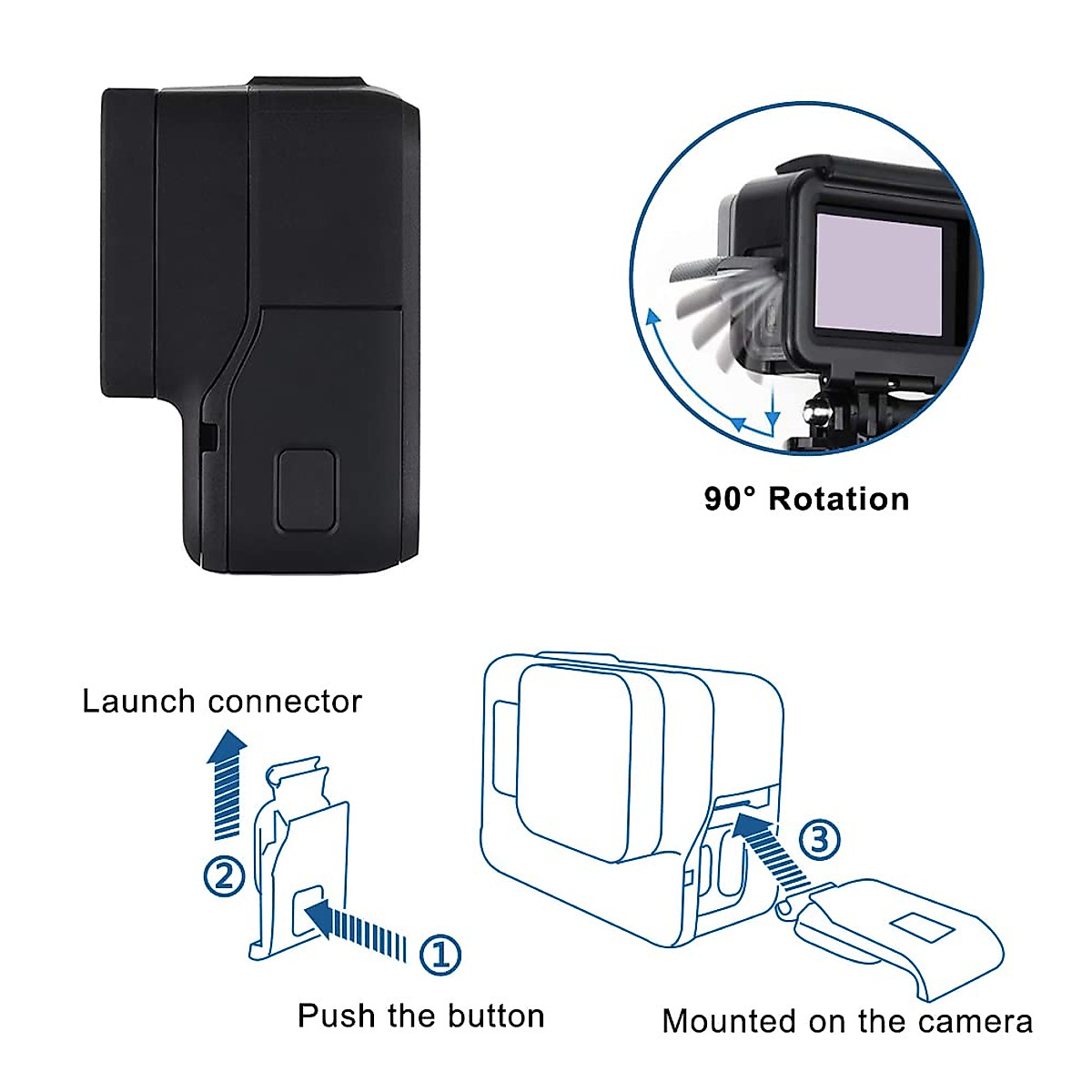 90° Rotation

Launch connector

②

①

Push the button

③

Mounted on the camera