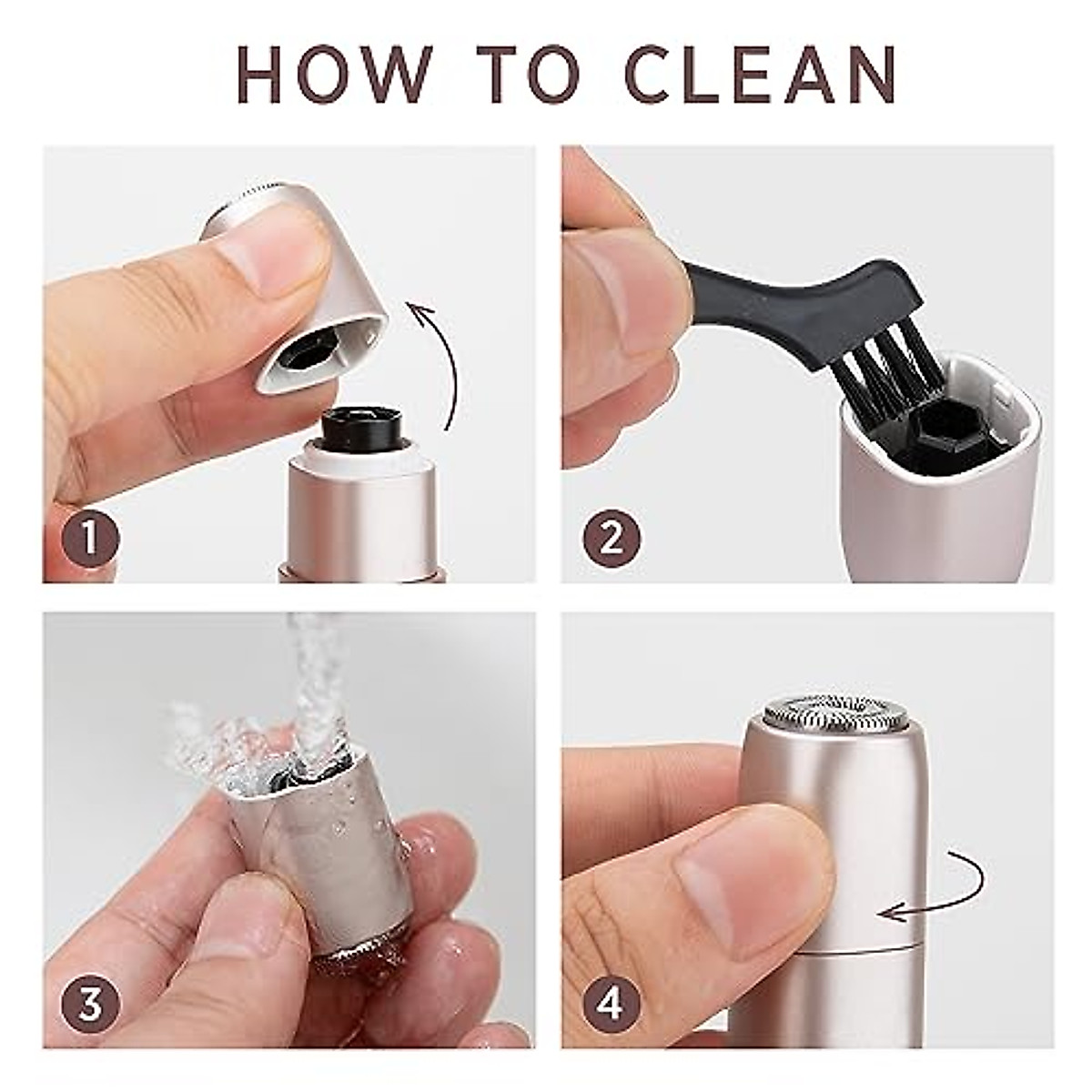 HOW TO CLEAN

1

2

3

4