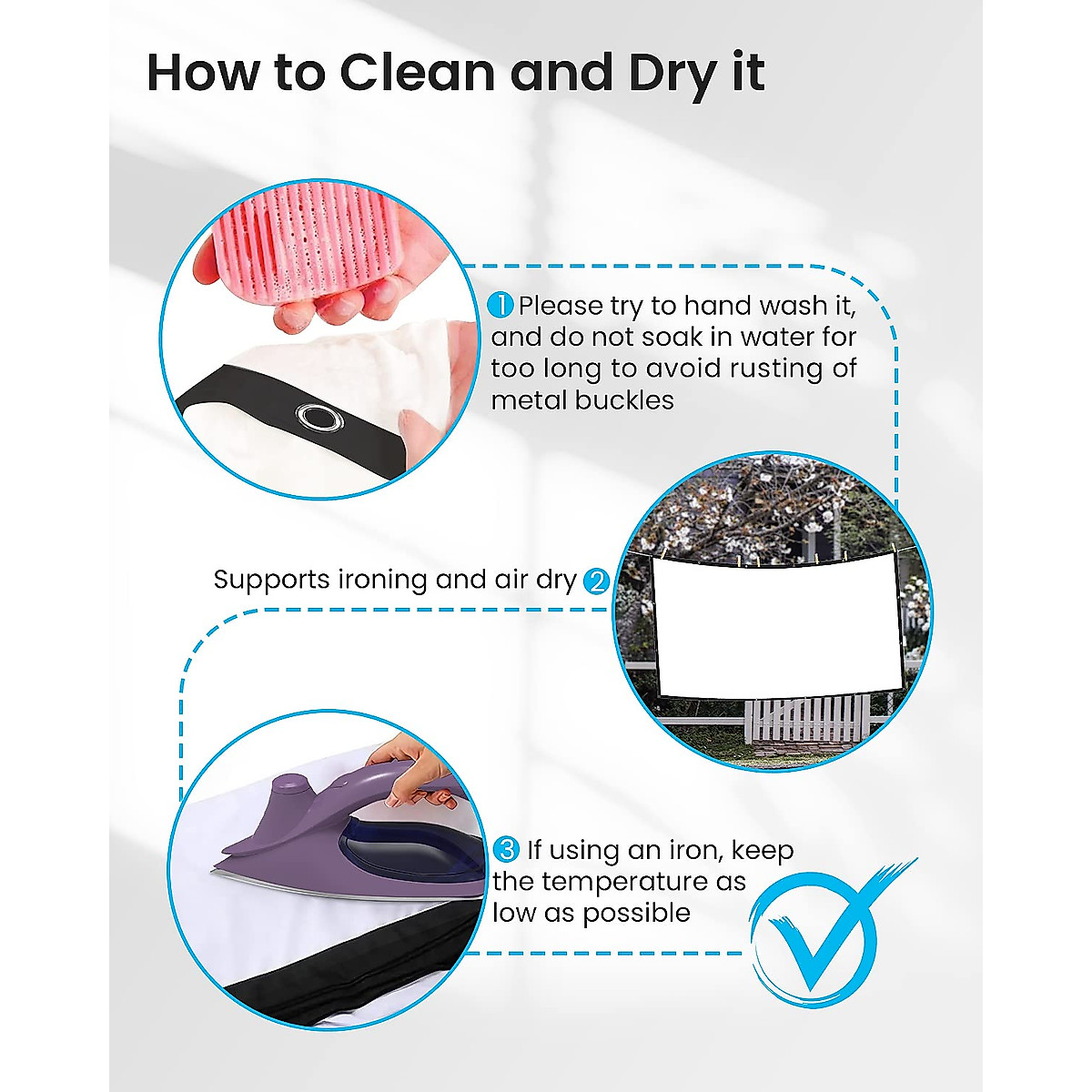 How to Clean and Dry it

1 Please try to hand wash it, and do not soak in water for too long to avoid rusting of metal buckles

Supports ironing and air dry 2

3 If using an iron, keep the temperature as low as possible