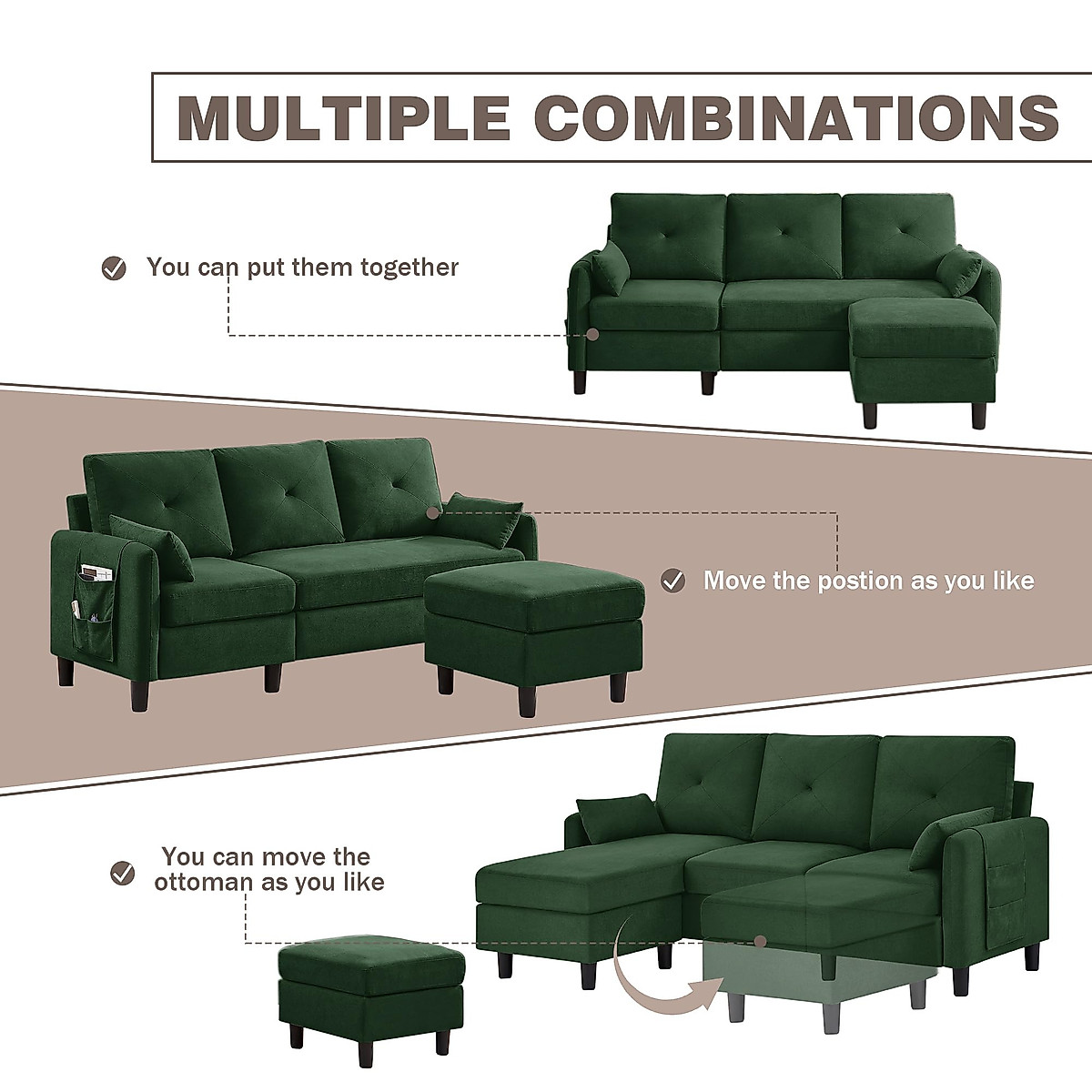 MULTIPLE COMBINATIONS

You can put them together

Move the postion as you like

You can move the ottoman as you like