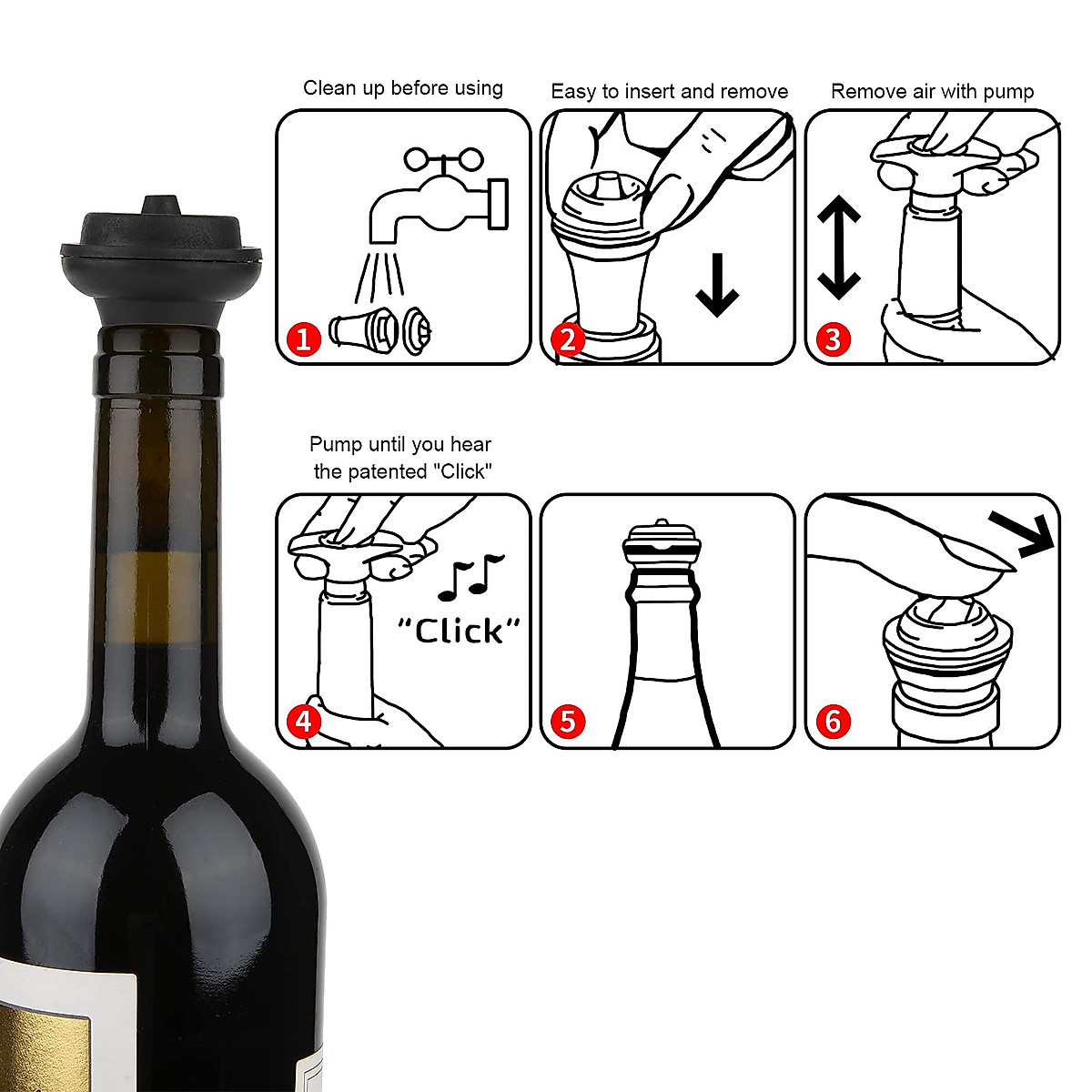 Clean up before using

1

Easy to insert and remove

2

Remove air with pump

3

Pump until you hear the patented "Click"

"Click"

4

5

6