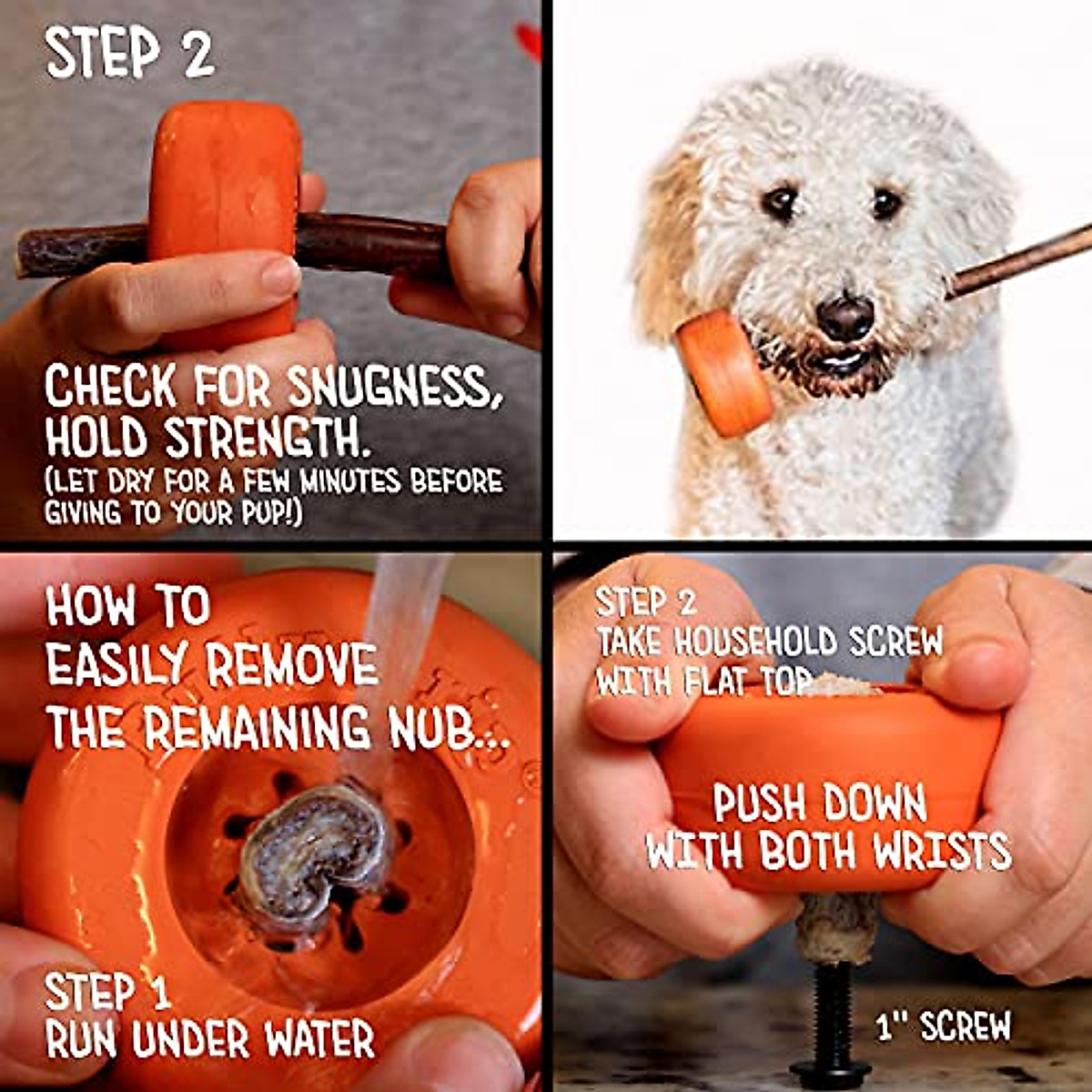 STEP 2

CHECK FOR SNUGNESS, HOLD STRENGTH.
(LET DRY FOR A FEW MINUTES BEFORE GIVING TO YOUR PUP!)

HOW TO EASILY REMOVE THE REMAINING NUB...

STEP 1
RUN UNDER WATER

STEP 2
TAKE HOUSEHOLD SCREW WITH FLAT TOP

PUSH DOWN WITH BOTH WRISTS

1" SCREW