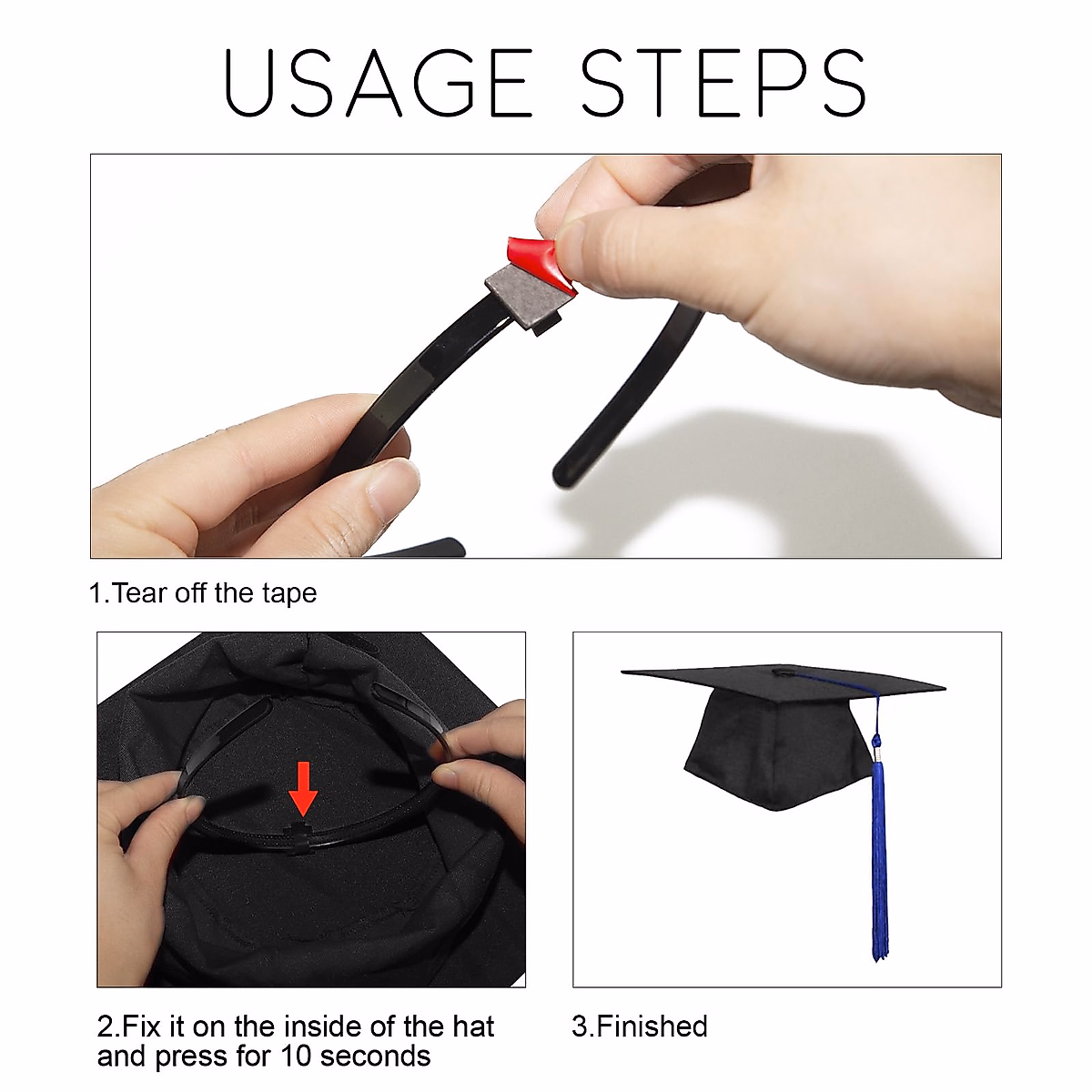 USAGE STEPS

1.Tear off the tape

2.Fix it on the inside of the hat and press for 10 seconds

3.Finished