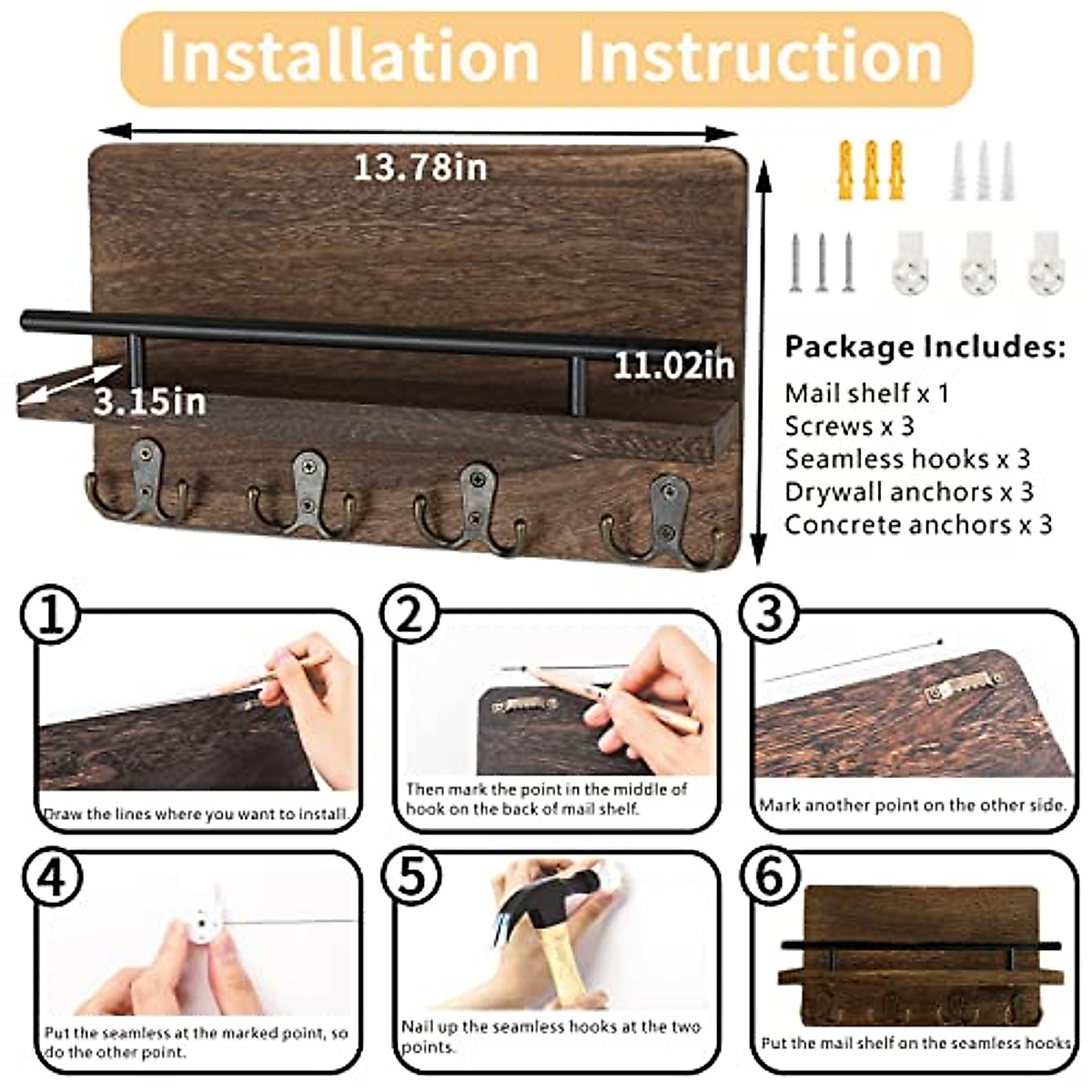 Installation Instruction

13.78in

11.02in

3.15in

Package Includes:
Mail shelf x 1
Screws x 3
Seamless hooks x 3
Drywall anchors x 3
Concrete anchors x 3

1
Draw the lines where you want to install.

2
Then mark the point in the middle of hook on the back of mail shelf.

3
Mark another point on the other side.

4
Put the seamless at the marked point, so do the other point.

5
Nail up the seamless hooks at the two points.

6
Put the mail shelf on the seamless hooks