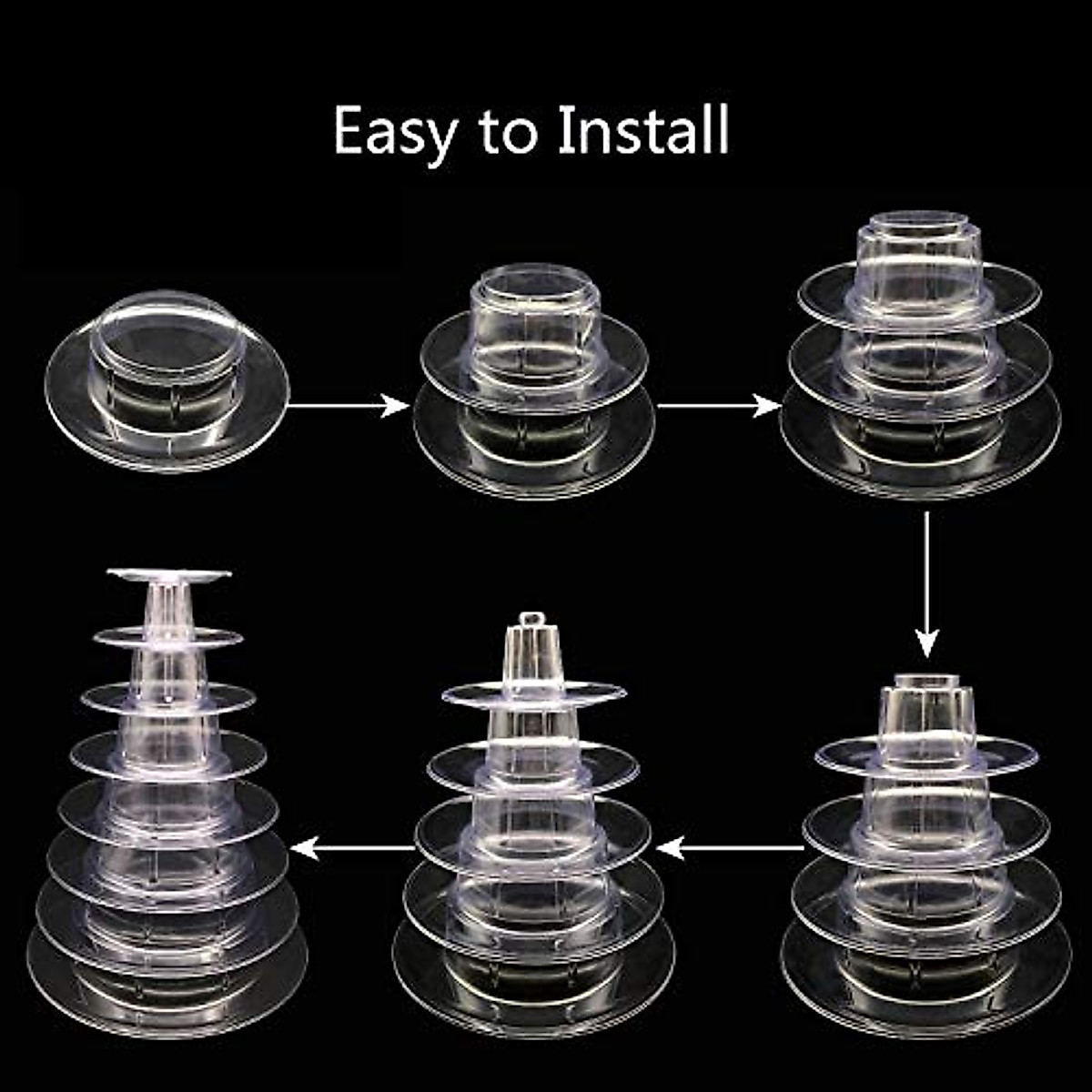 Easy to Install