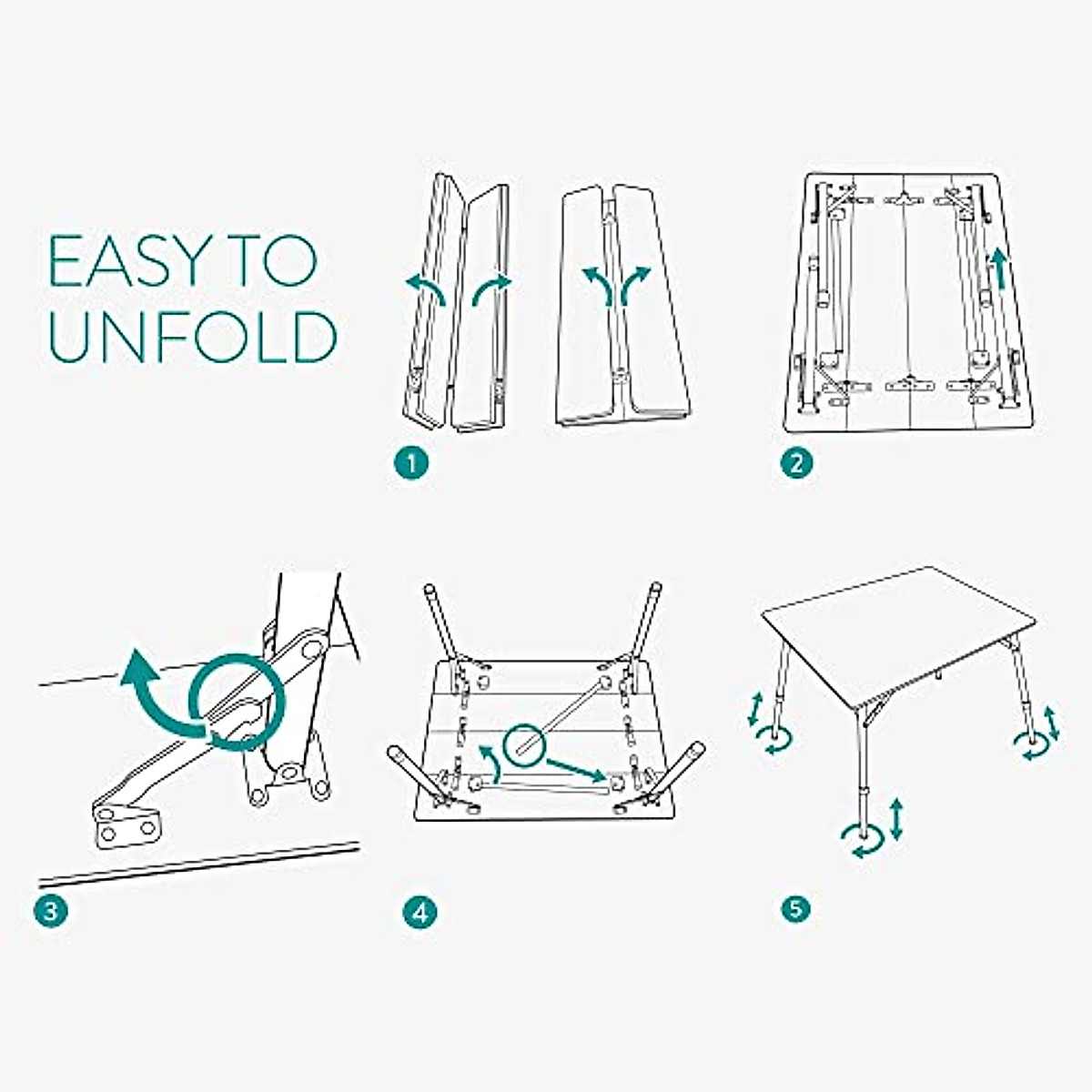 EASY TO UNFOLD

1

2

3

4

5