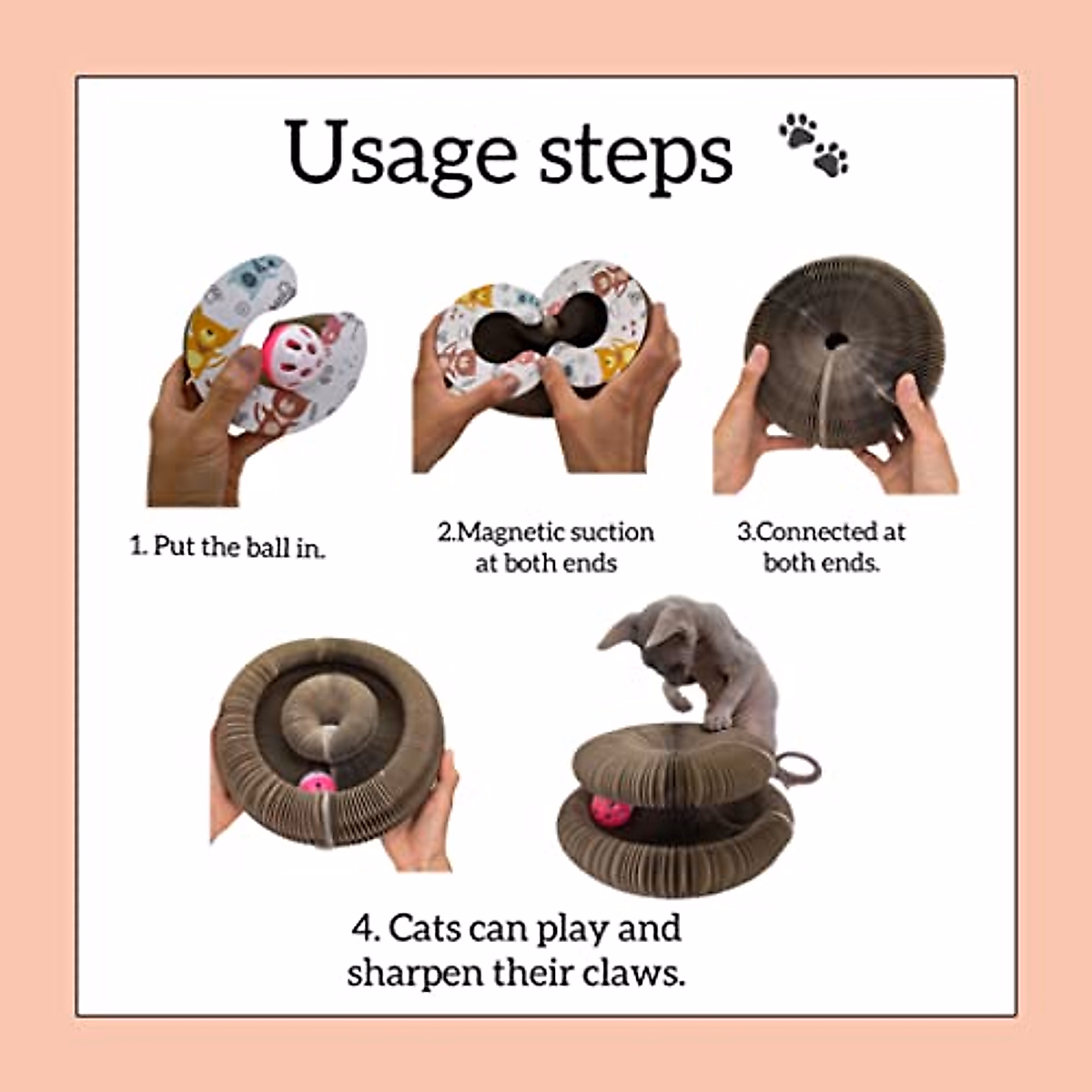 Usage steps

1. Put the ball in.

2.Magnetic suction at both ends

3.Connected at both ends.

4. Cats can play and sharpen their claws.