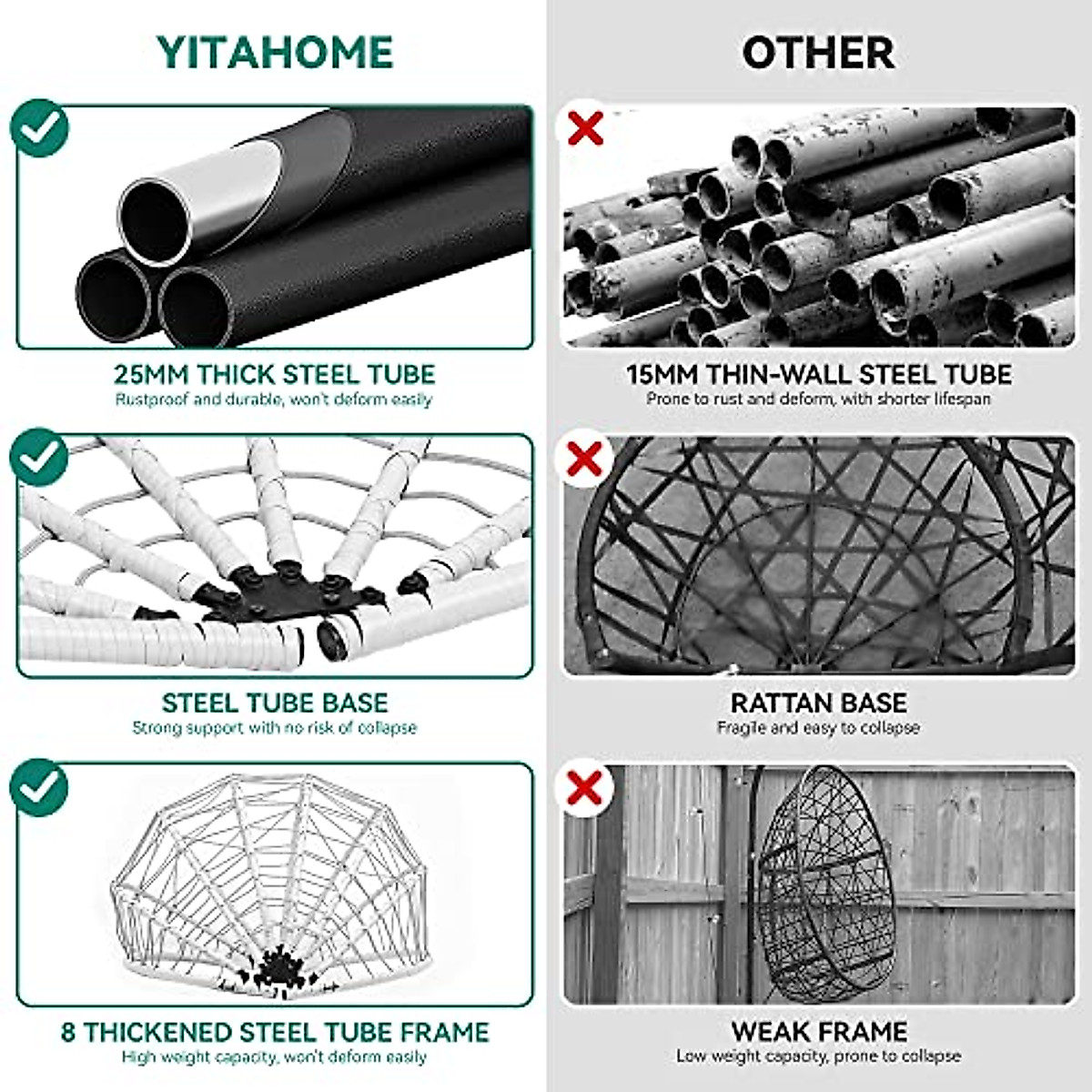 YITAHOME

25MM THICK STEEL TUBE
Rustproof and durable, won't deform easily

STEEL TUBE BASE
Strong support with no risk of collapse

8 THICKENED STEEL TUBE FRAME
High weight capacity, won't deform easily

OTHER

15MM THIN-WALL STEEL TUBE
Prone to rust and deform, with shorter lifespan

RATTAN BASE
Fragile and easy to collapse

WEAK FRAME
Low weight capacity, prone to collapse