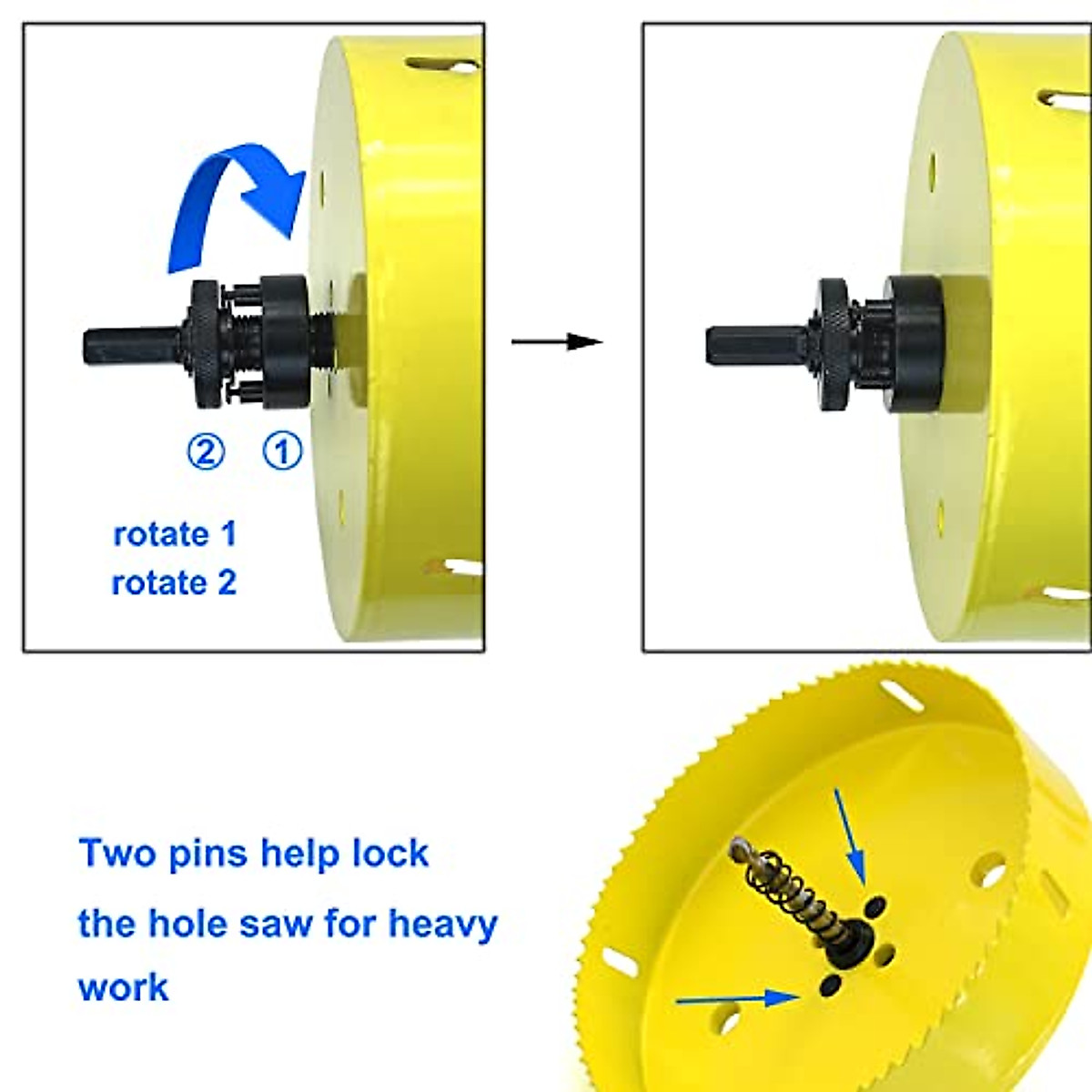 ② ①

rotate 1
rotate 2

Two pins help lock the hole saw for heavy work