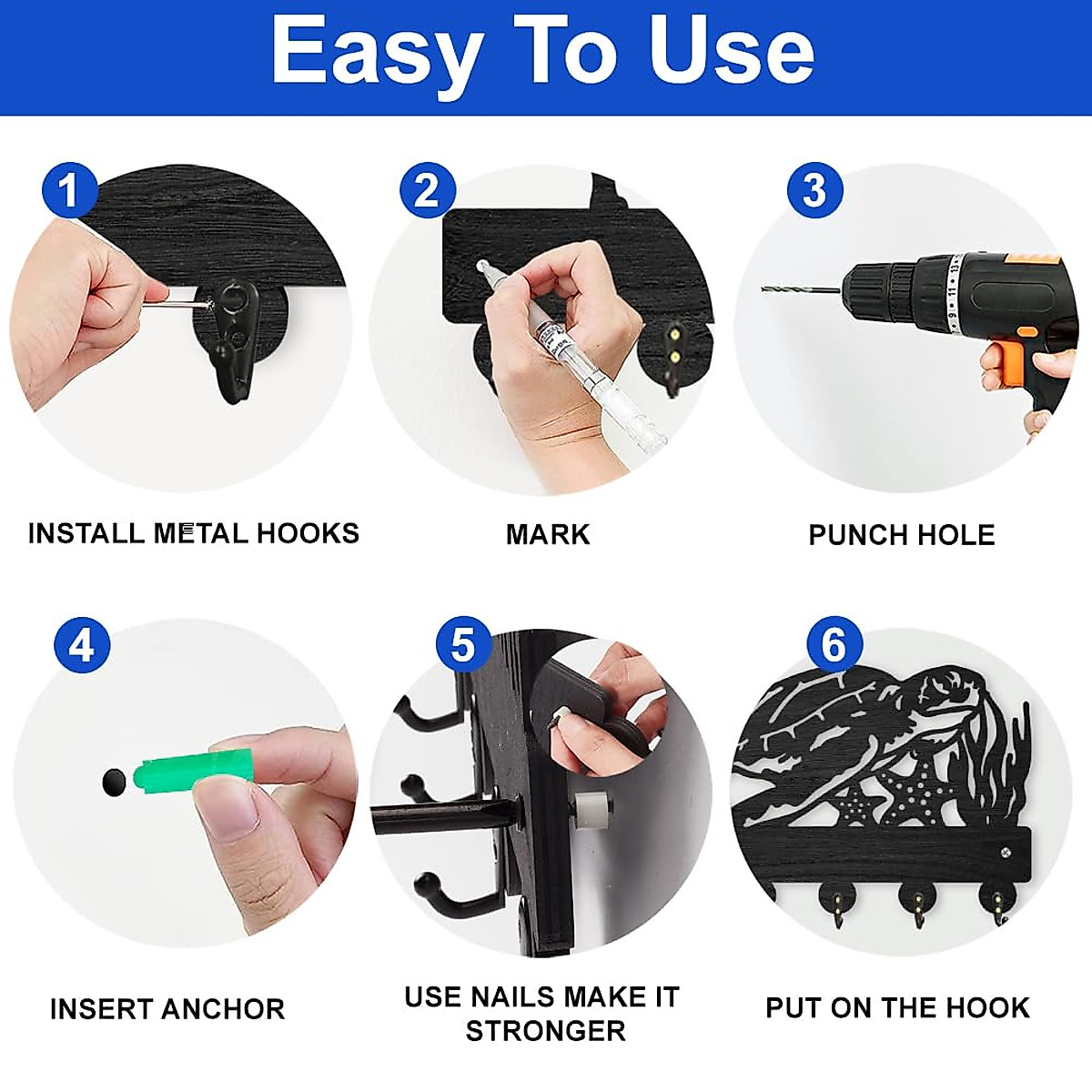 Easy To Use

1

INSTALL METAL HOOKS

2

MARK

3

PUNCH HOLE

4

INSERT ANCHOR

5

USE NAILS MAKE IT STRONGER

6

PUT ON THE HOOK