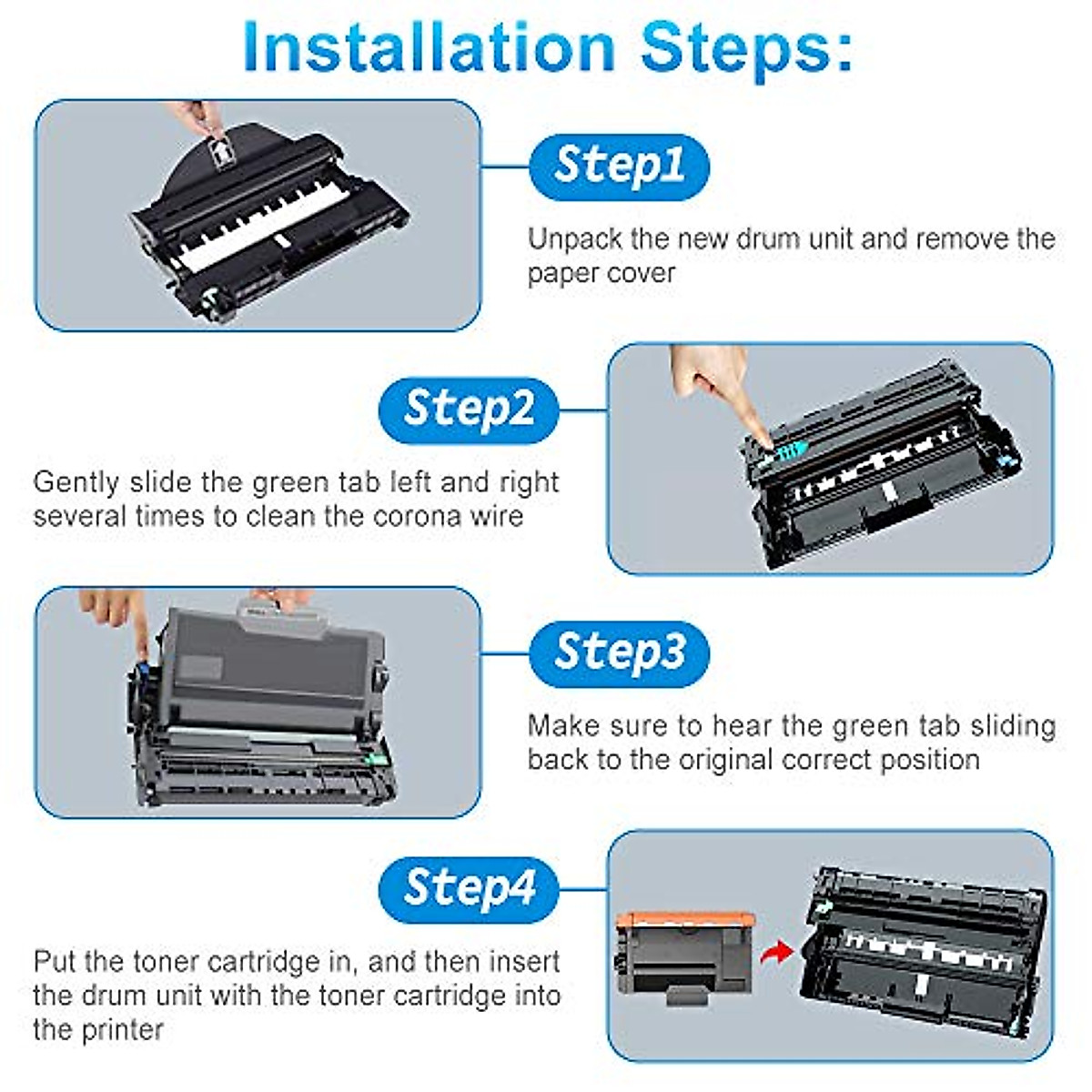 Installation Steps:

Step1

Unpack the new drum unit and remove the paper cover

Step2

Gently slide the green tab left and right several times to clean the corona wire

Step3

Make sure to hear the green tab sliding back to the original correct position

Step4

Put the toner cartridge in, and then insert the drum unit with the toner cartridge into the printer