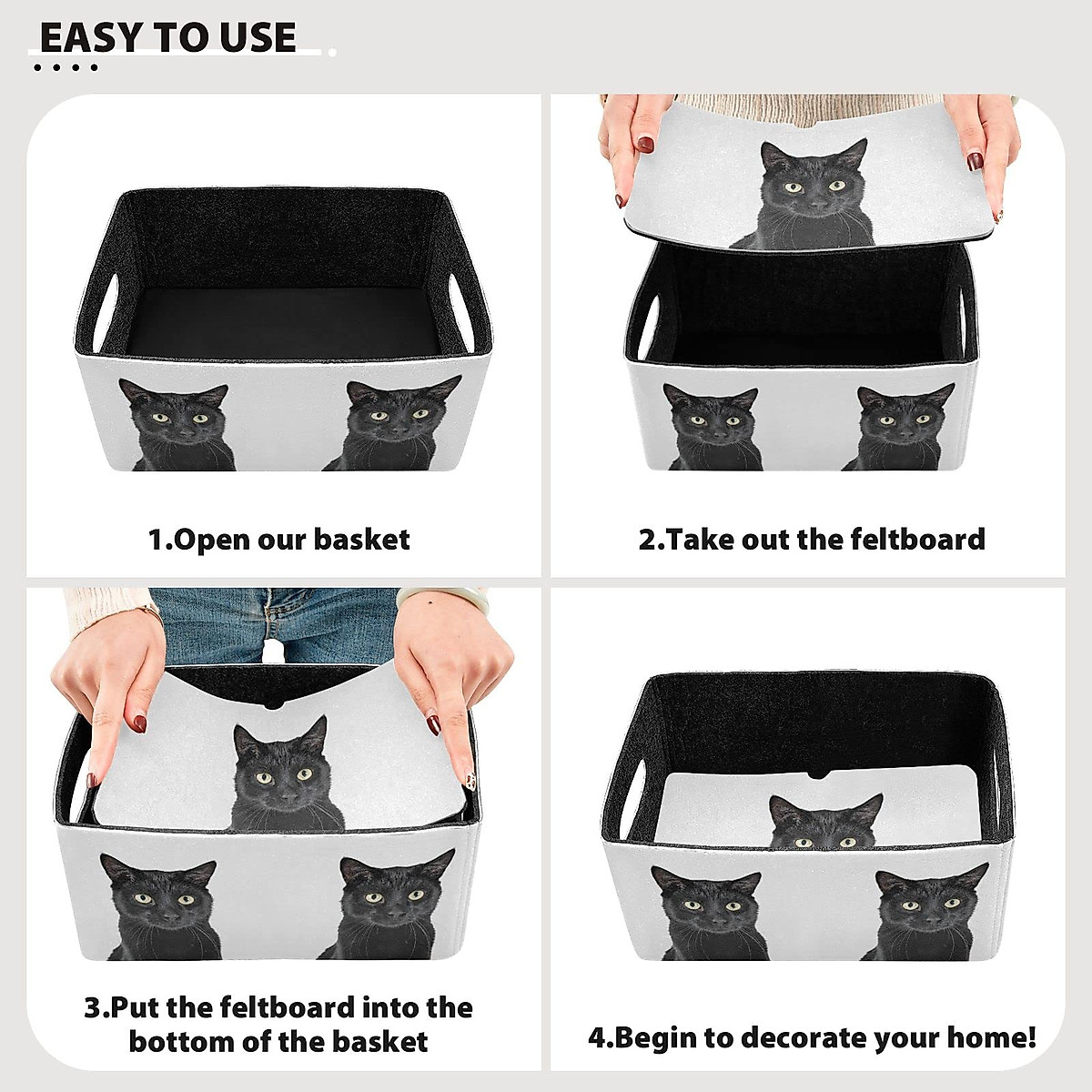 EASY TO USE

1.Open our basket

2.Take out the feltboard

3.Put the feltboard into the bottom of the basket

4.Begin to decorate your home!