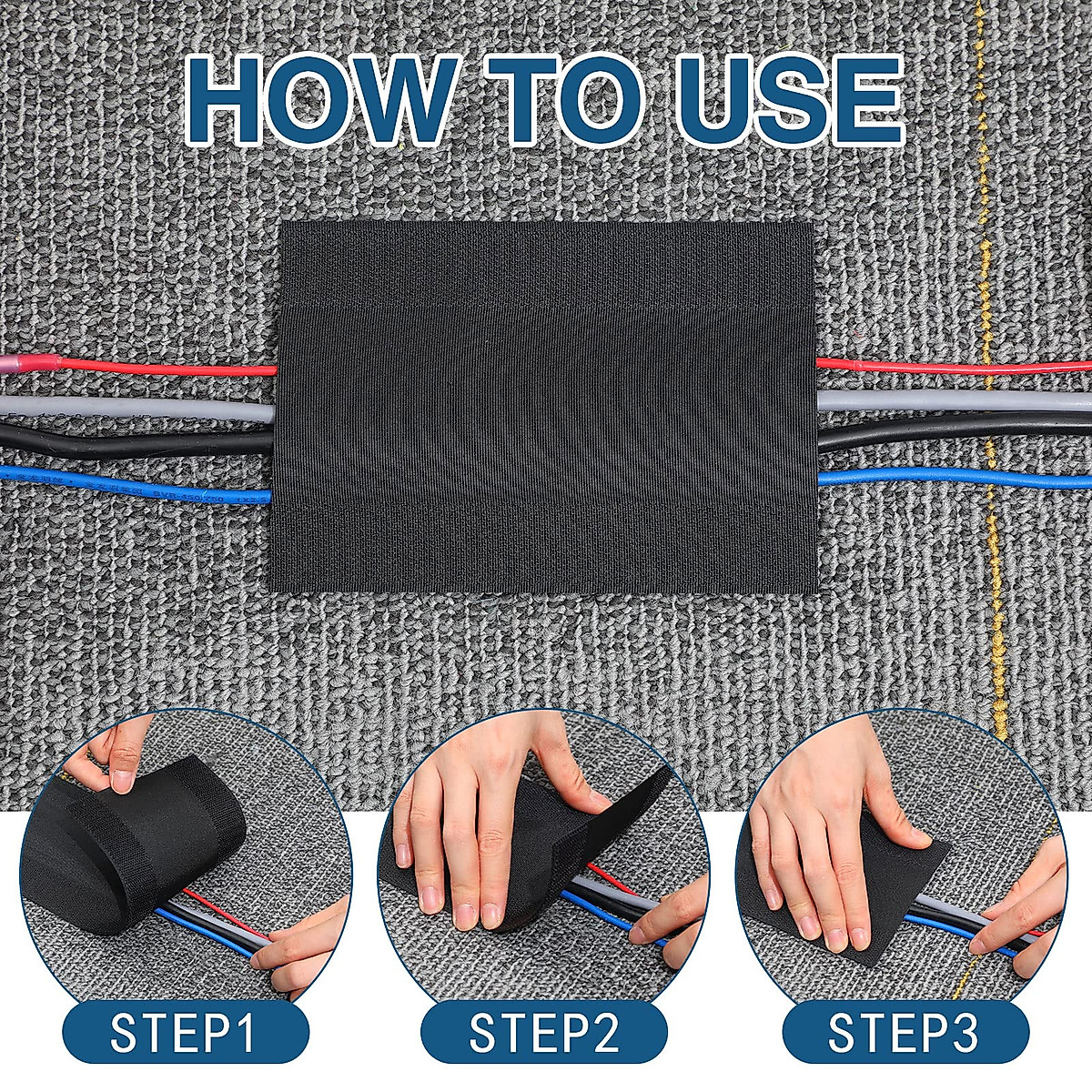 HOW TO USE

STEP1

STEP2

STEP3