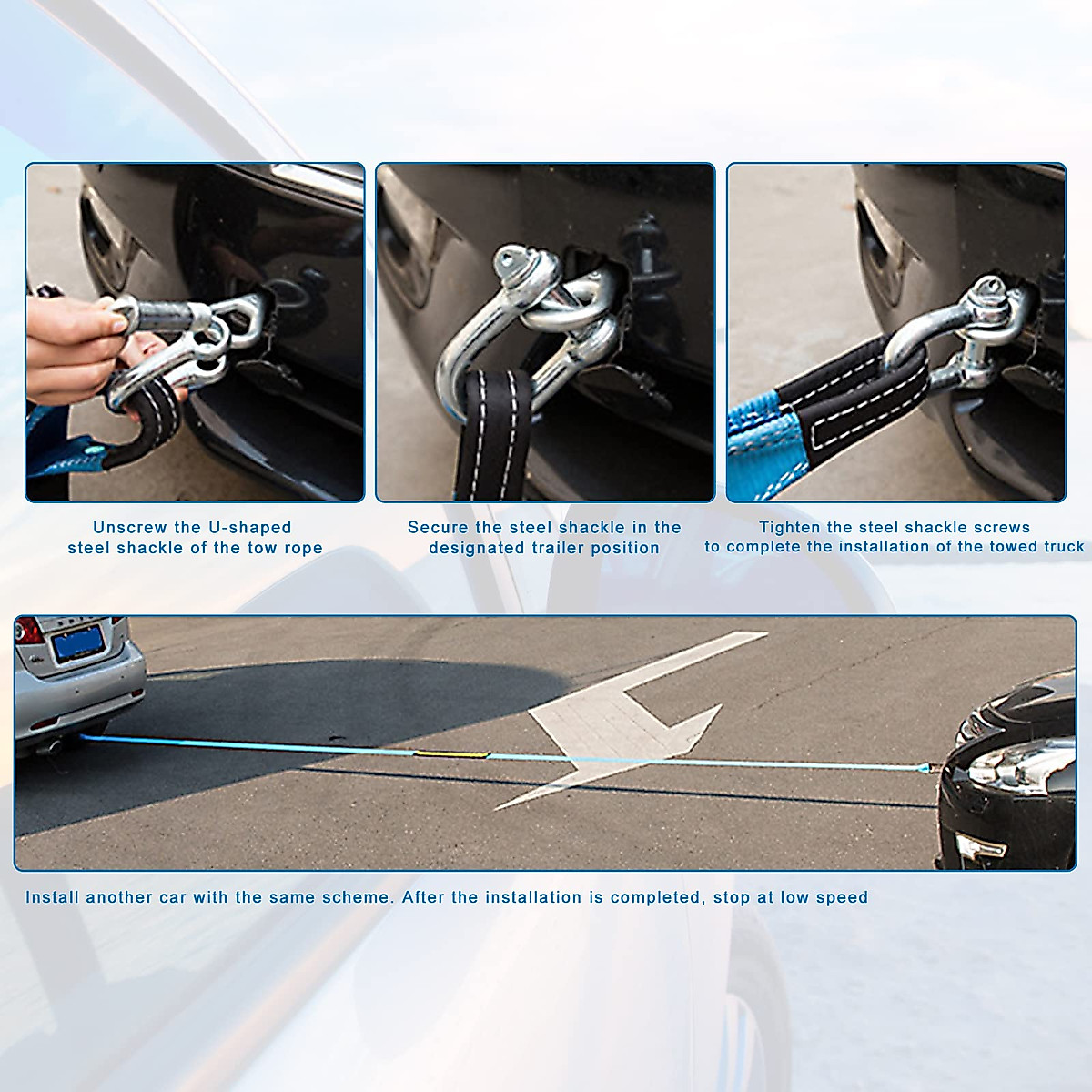 Unscrew the U-shaped steel shackle of the tow rope

Secure the steel shackle in the designated trailer position

Tighten the steel shackle screws to complete the installation of the towed truck

Install another car with the same scheme. After the installation is completed, stop at low speed