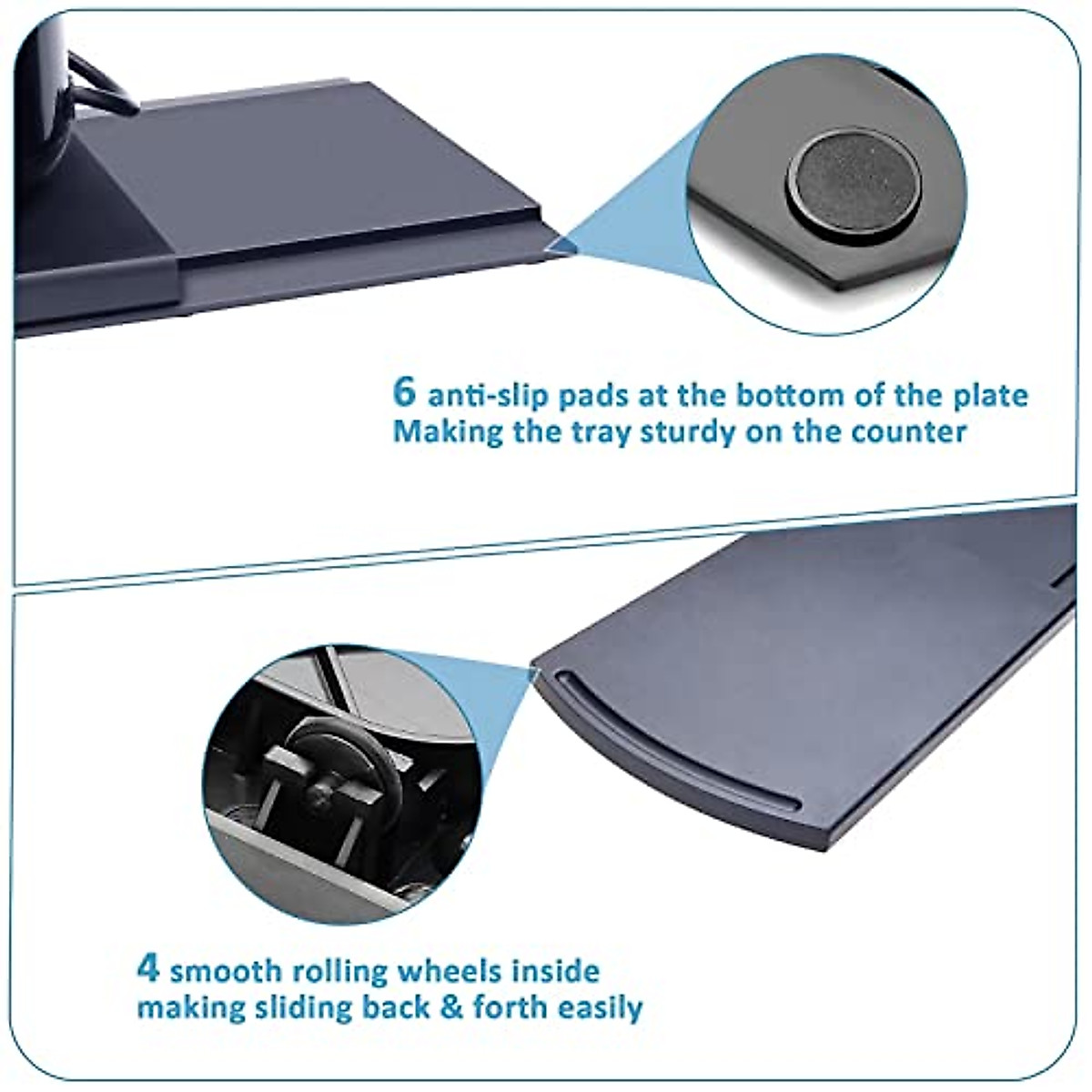 6 anti-slip pads at the bottom of the plate
Making the tray sturdy on the counter

4 smooth rolling wheels inside
making sliding back & forth easily